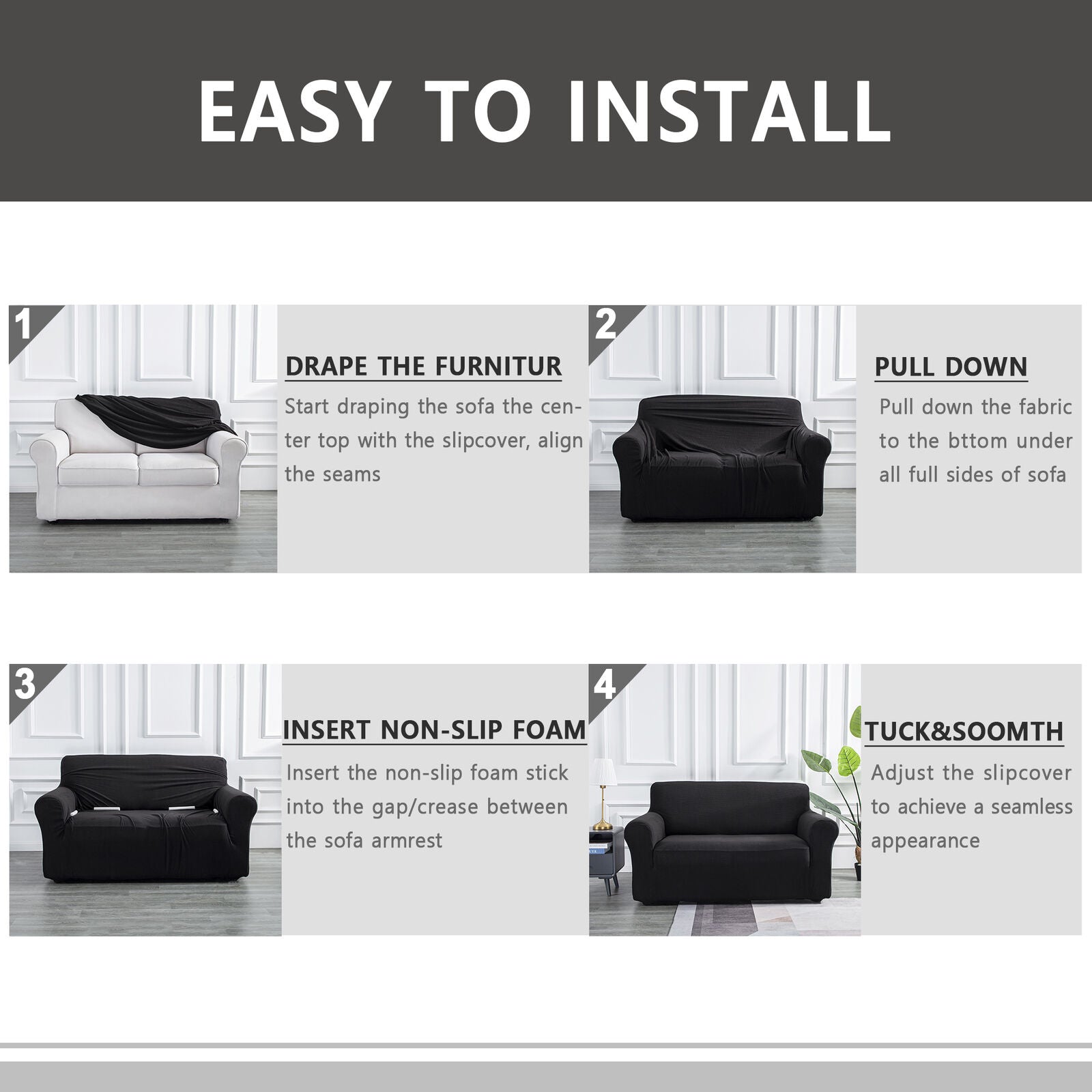 EASY TO INSTALL

1

DRAPE THE FURNITUR

Start draping the sofa the center top with the slipcover, align the seams

2

PULL DOWN

Pull down the fabric to the bttom under all full sides of sofa

3

INSERT NON-SLIP FOAM

Insert the non-slip foam stick into the gap/crease between the sofa armrest

4

TUCK&SOOMTH

Adjust the slipcover to achieve a seamless appearance