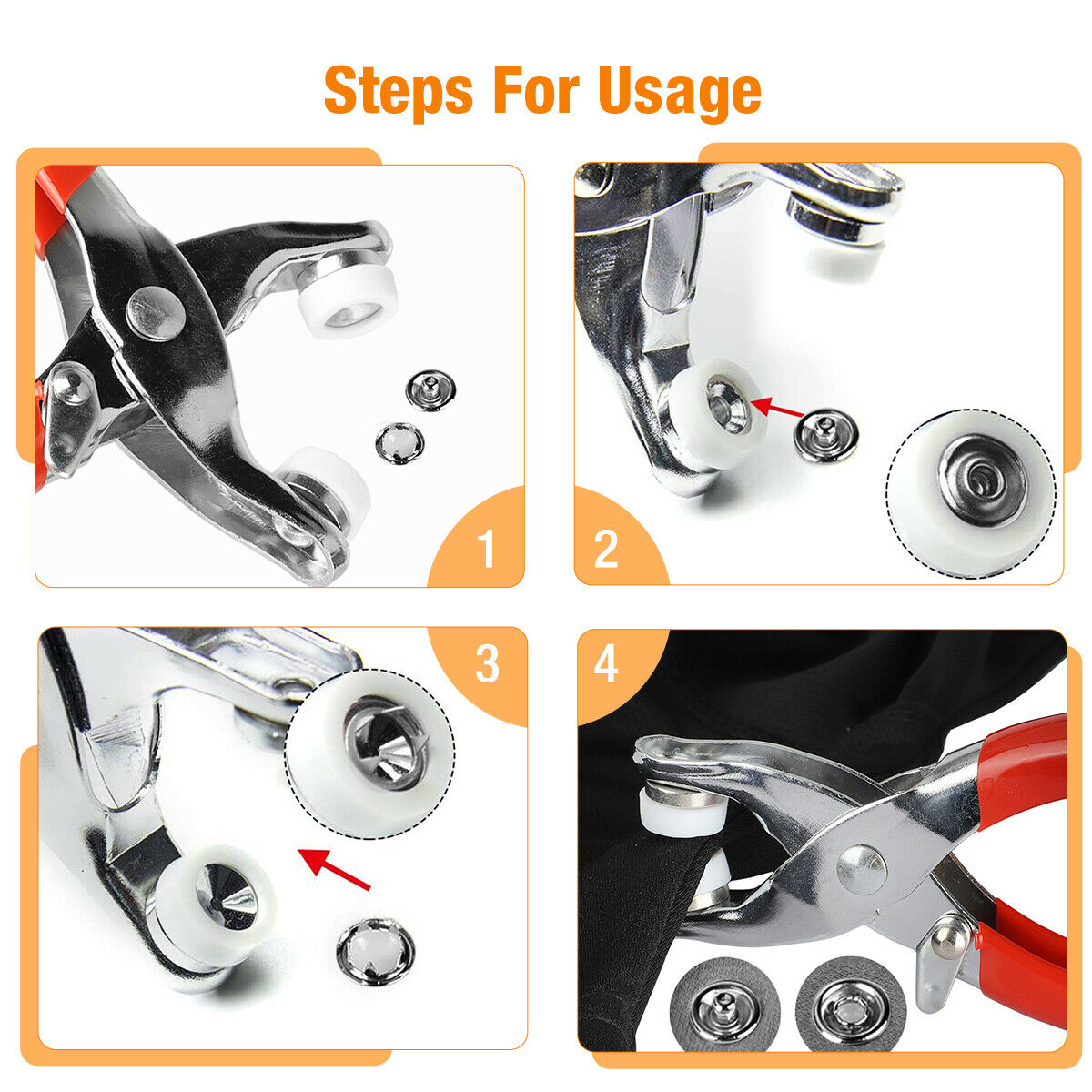 Steps For Usage

1

2

3

4