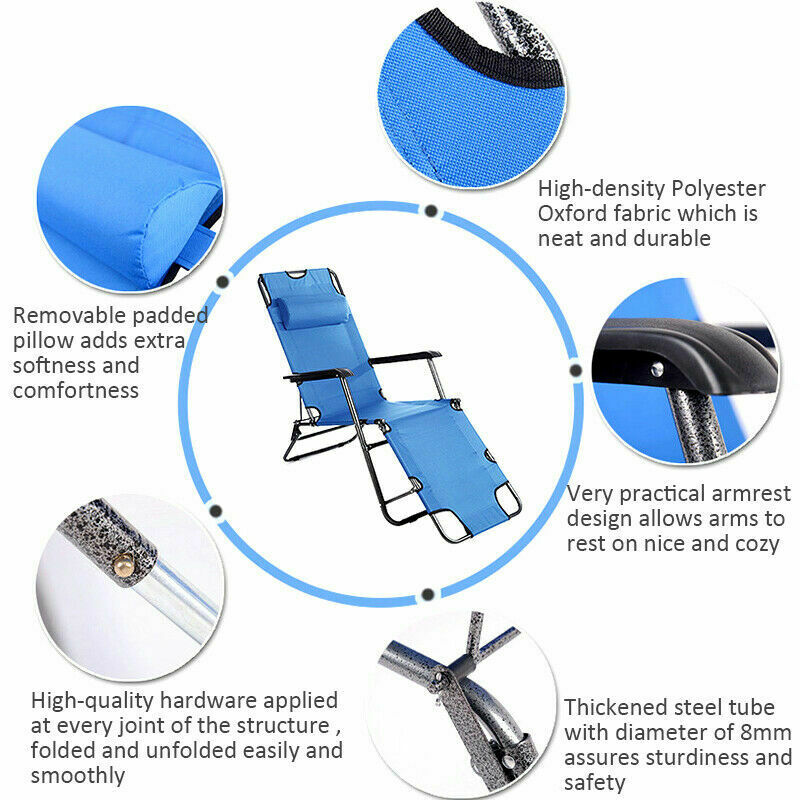 High-density Polyester Oxford fabric which is neat and durable

Removable padded pillow adds extra softness and comfortness

Very practical armrest design allows arms to rest on nice and cozy

High-quality hardware applied at every joint of the structure , folded and unfolded easily and smoothly

Thickened steel tube with diameter of 8mm assures sturdiness and safety