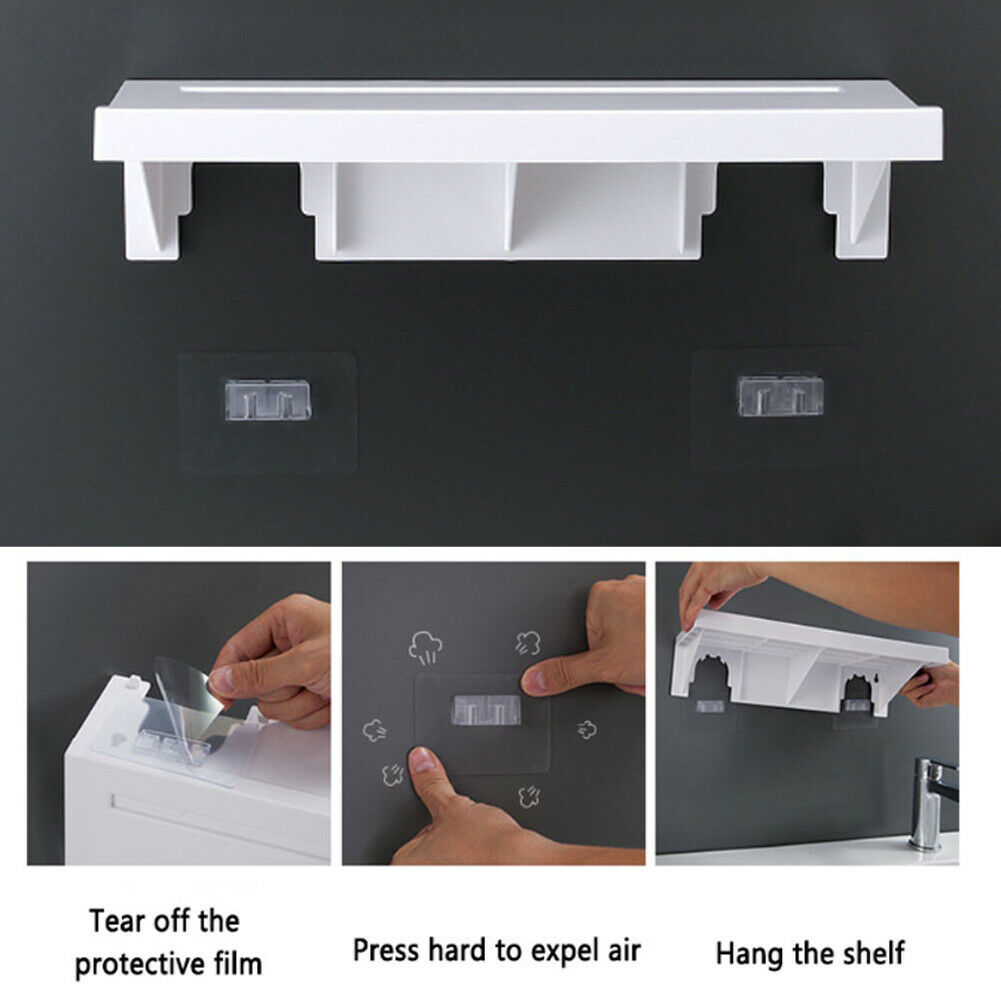 Tear off the protective film

Press hard to expel air

Hang the shelf