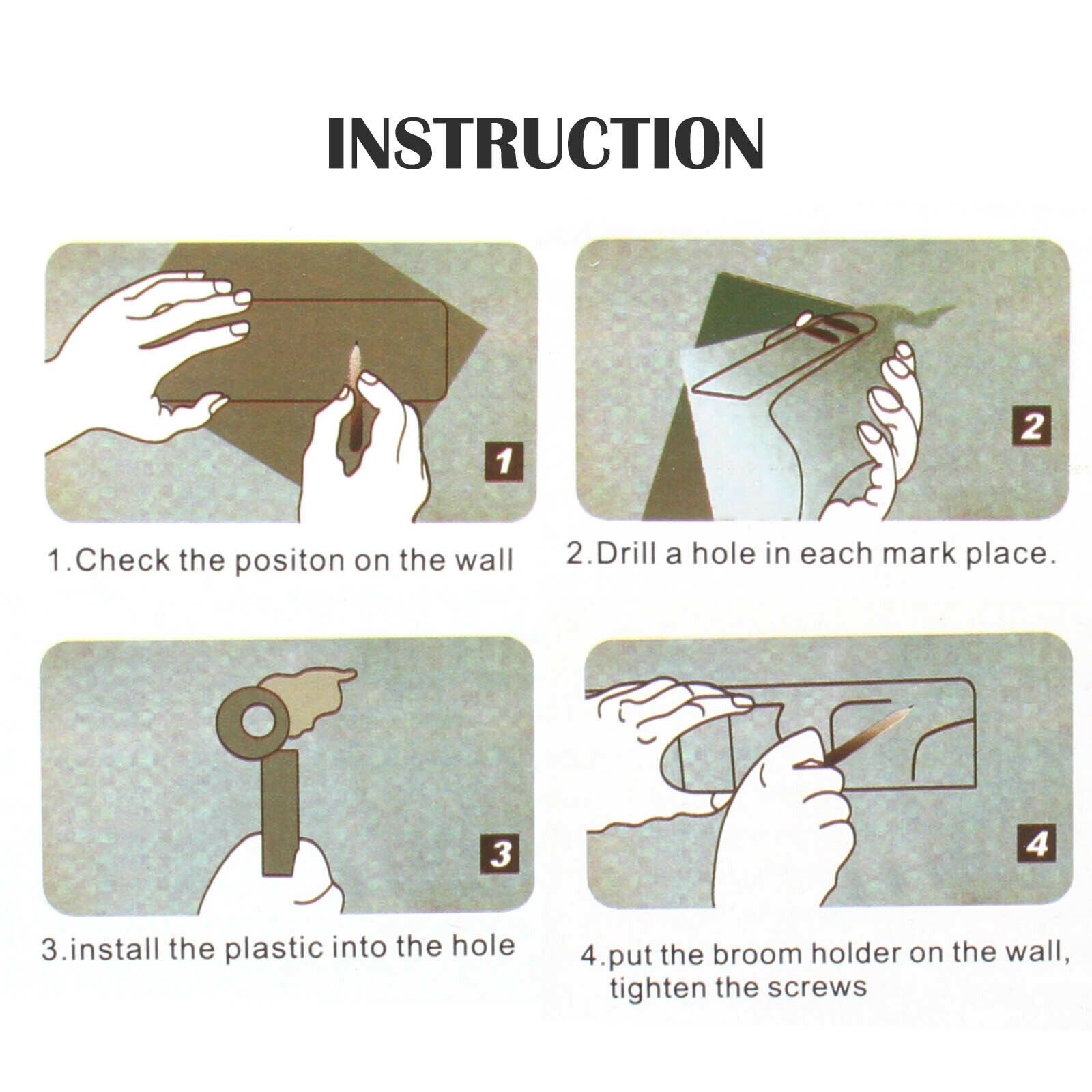 INSTRUCTION

1

1.Check the positon on the wall

2

2.Drill a hole in each mark place.

3

3.install the plastic into the hole

4

4.put the broom holder on the wall, tighten the screws