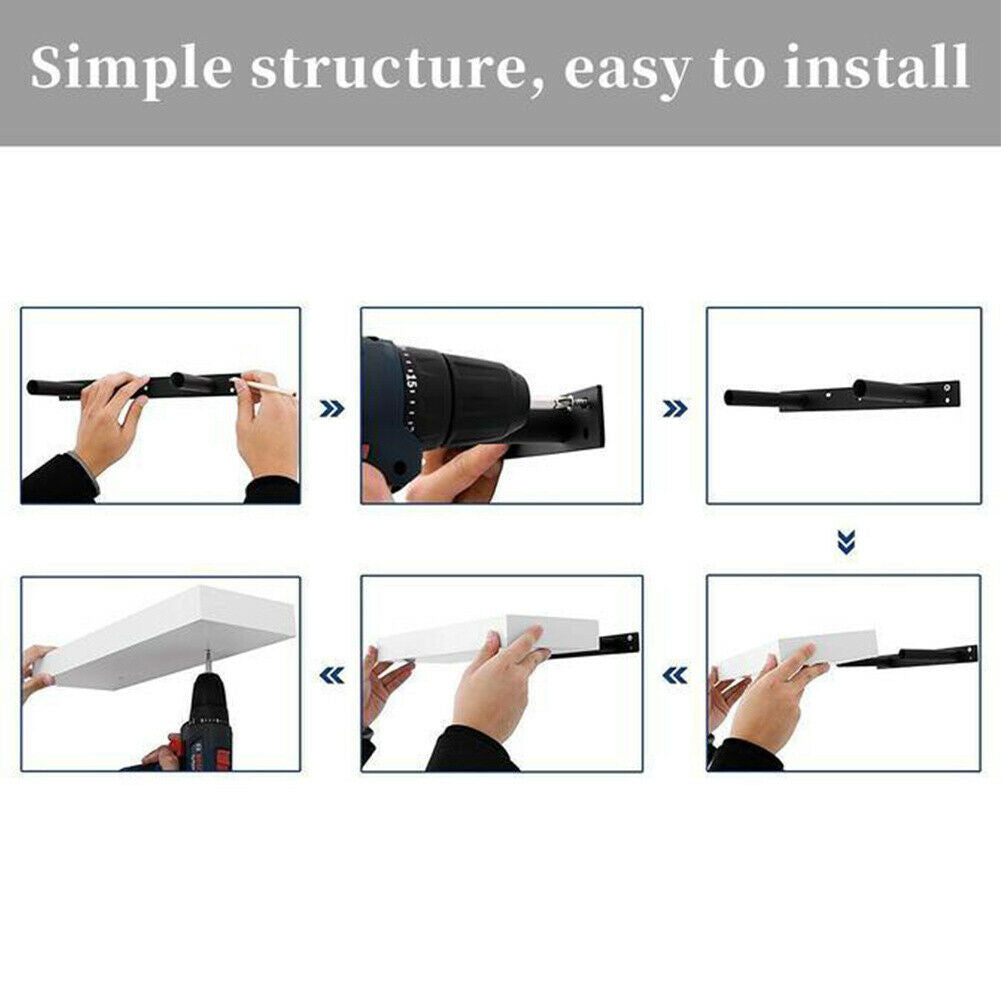 Simple structure, easy to install

15