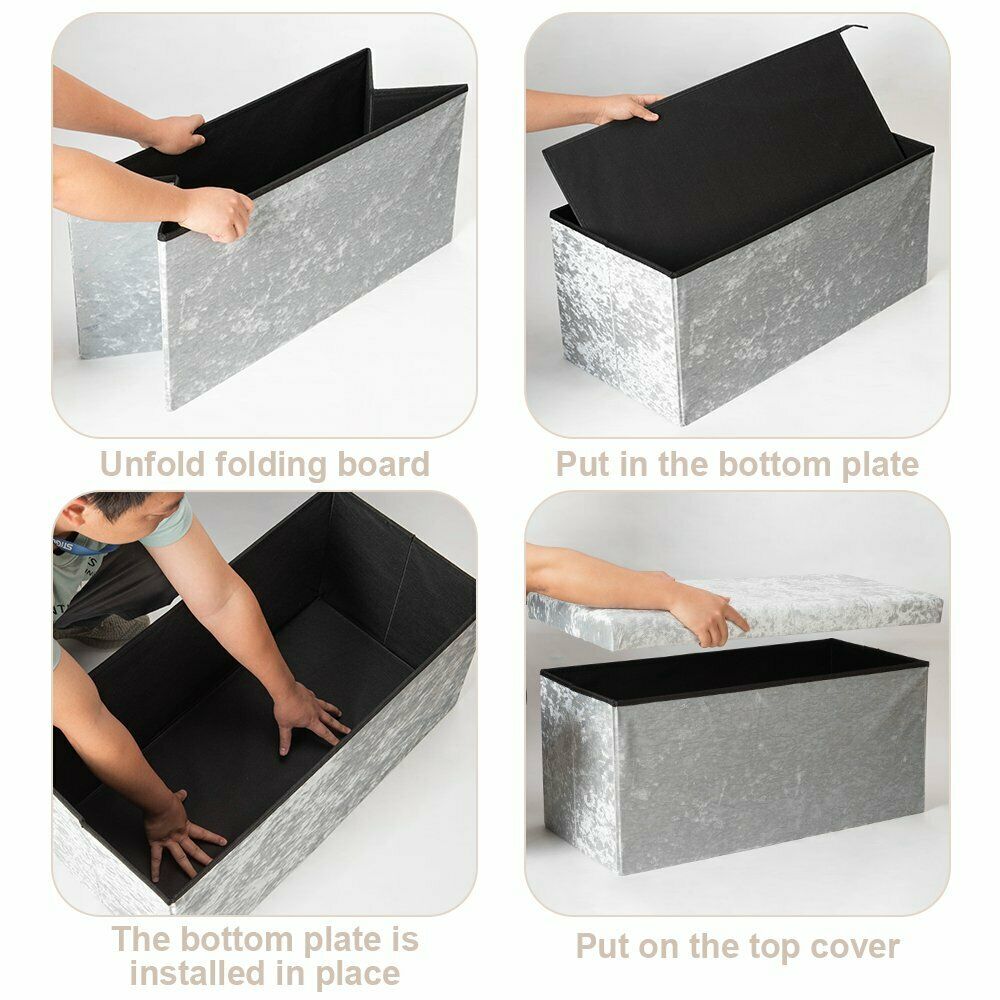 Unfold folding board

Put in the bottom plate

The bottom plate is installed in place

Put on the top cover