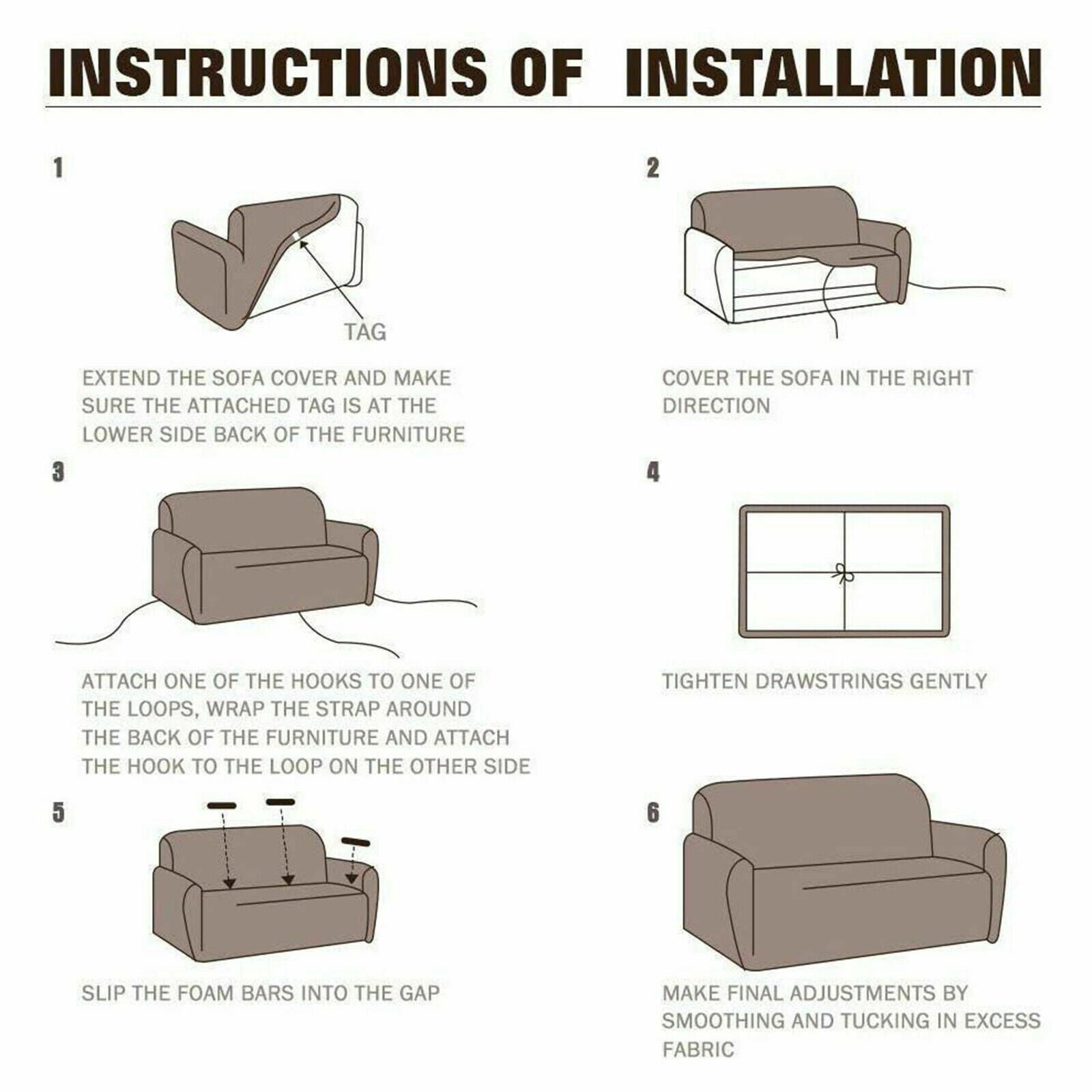 INSTRUCTIONS OF INSTALLATION

1

TAG

EXTEND THE SOFA COVER AND MAKE SURE THE ATTACHED TAG IS AT THE LOWER SIDE BACK OF THE FURNITURE

2

COVER THE SOFA IN THE RIGHT DIRECTION

3

ATTACH ONE OF THE HOOKS TO ONE OF THE LOOPS, WRAP THE STRAP AROUND THE BACK OF THE FURNITURE AND ATTACH THE HOOK TO THE LOOP ON THE OTHER SIDE

4

TIGHTEN DRAWSTRINGS GENTLY

5

SLIP THE FOAM BARS INTO THE GAP

6

MAKE FINAL ADJUSTMENTS BY SMOOTHING AND TUCKING IN EXCESS FABRIC