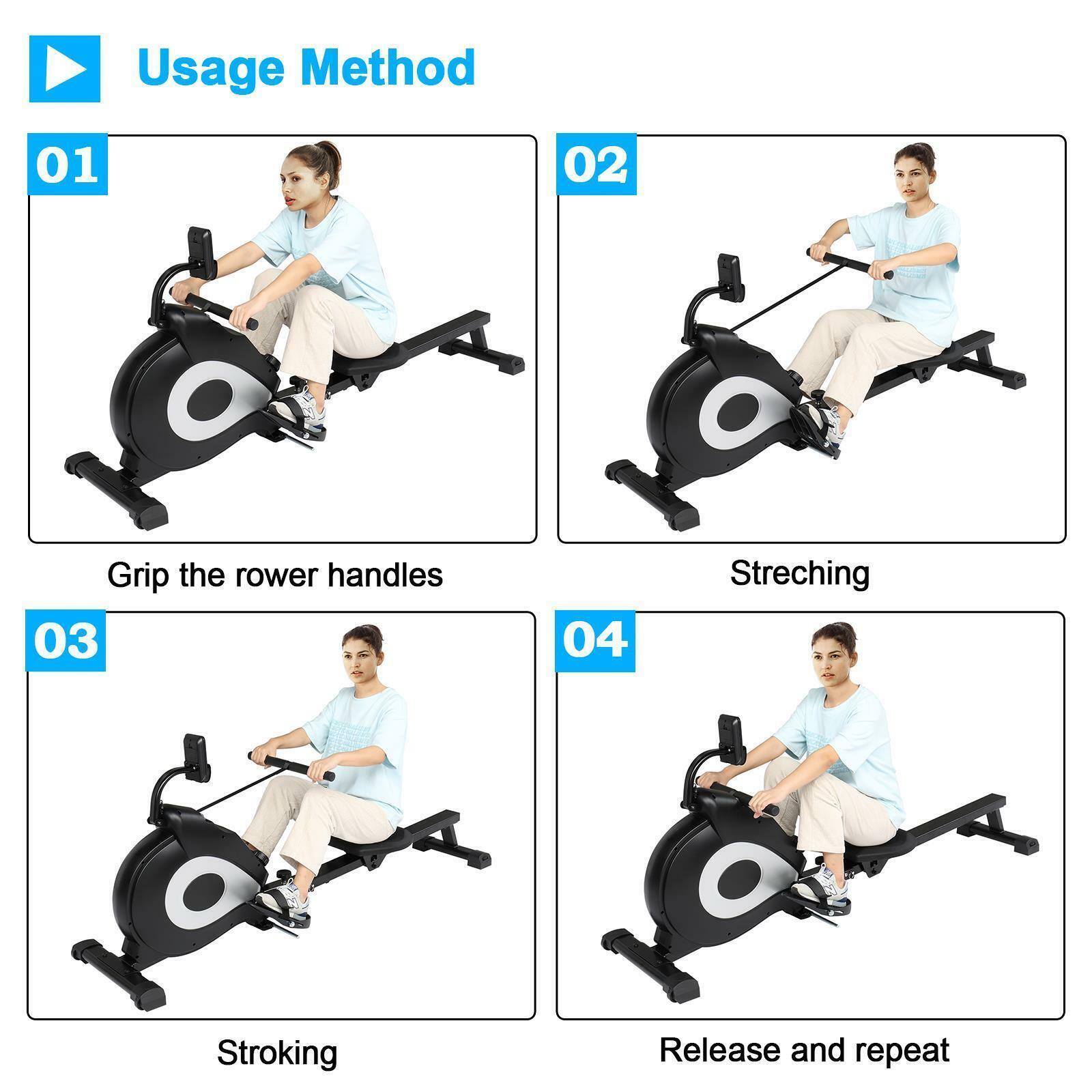 Usage Method

01

Grip the rower handles

02

Streching

03

Stroking

04

Release and repeat