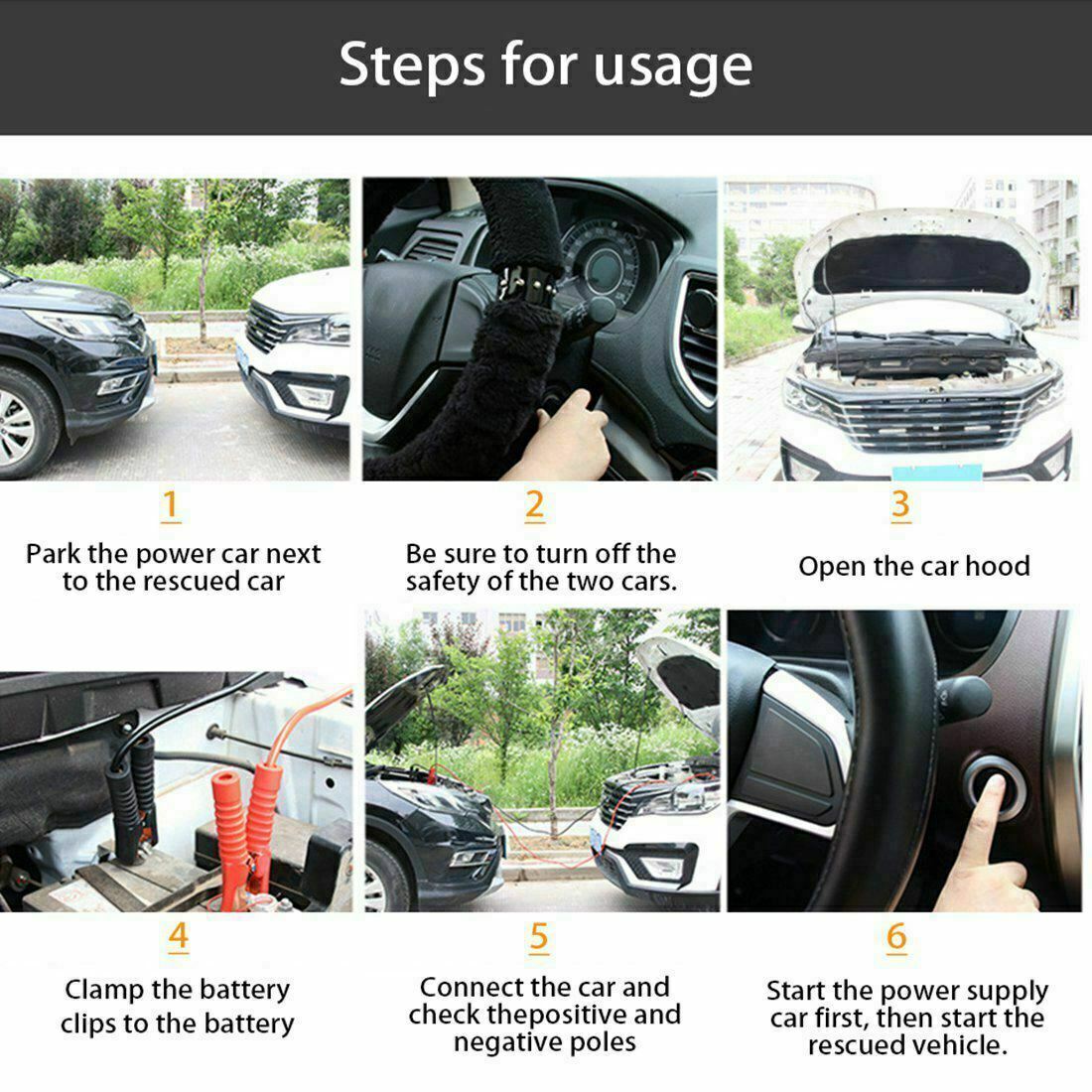 Steps for usage

1
Park the power car next to the rescued car

2
Be sure to turn off the safety of the two cars.

3
Open the car hood

4
Clamp the battery clips to the battery

5
Connect the car and check thepositive and negative poles

6
Start the power supply car first, then start the rescued vehicle.