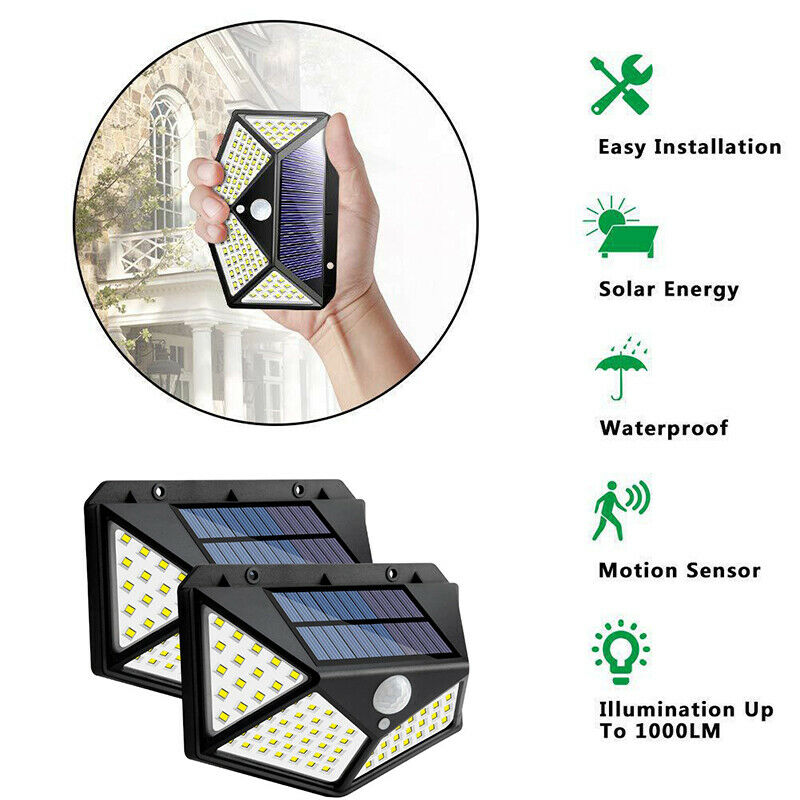 Easy Installation

Solar Energy

Waterproof

Motion Sensor

Illumination Up To 1000LM