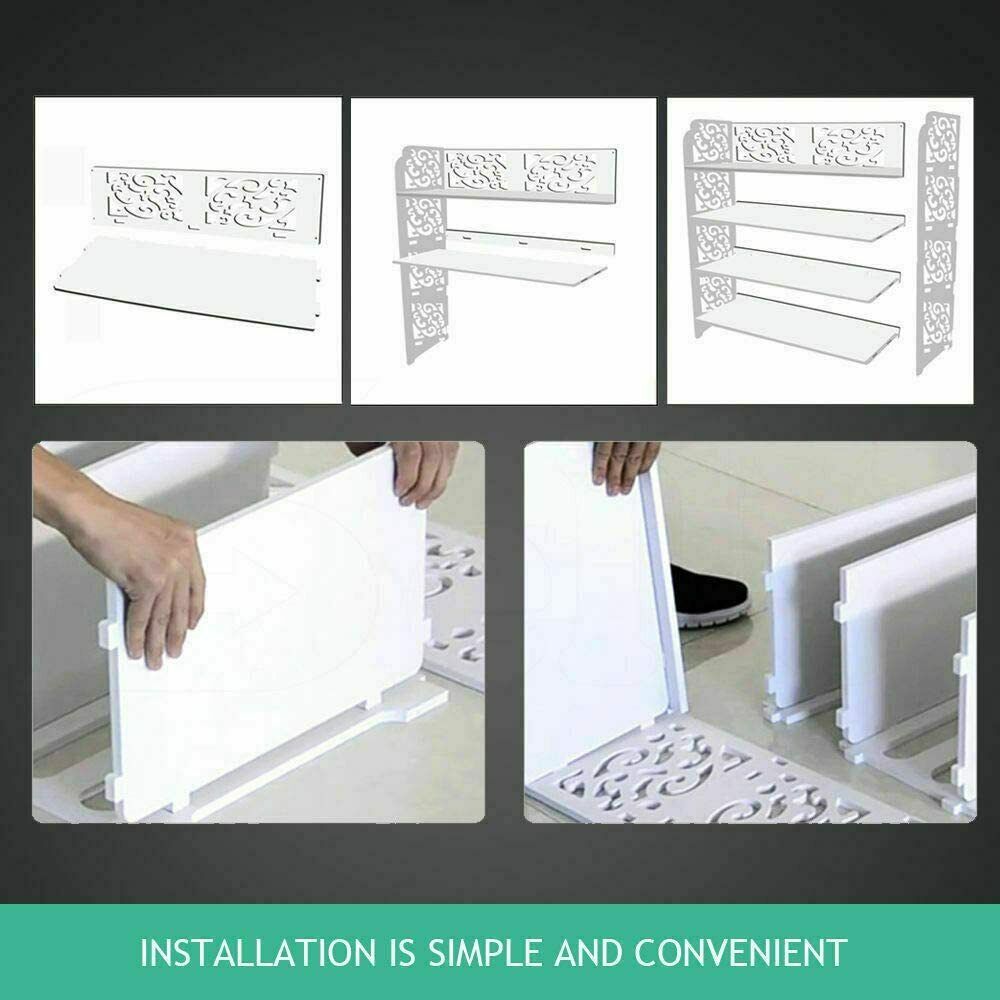 INSTALLATION IS SIMPLE AND CONVENIENT