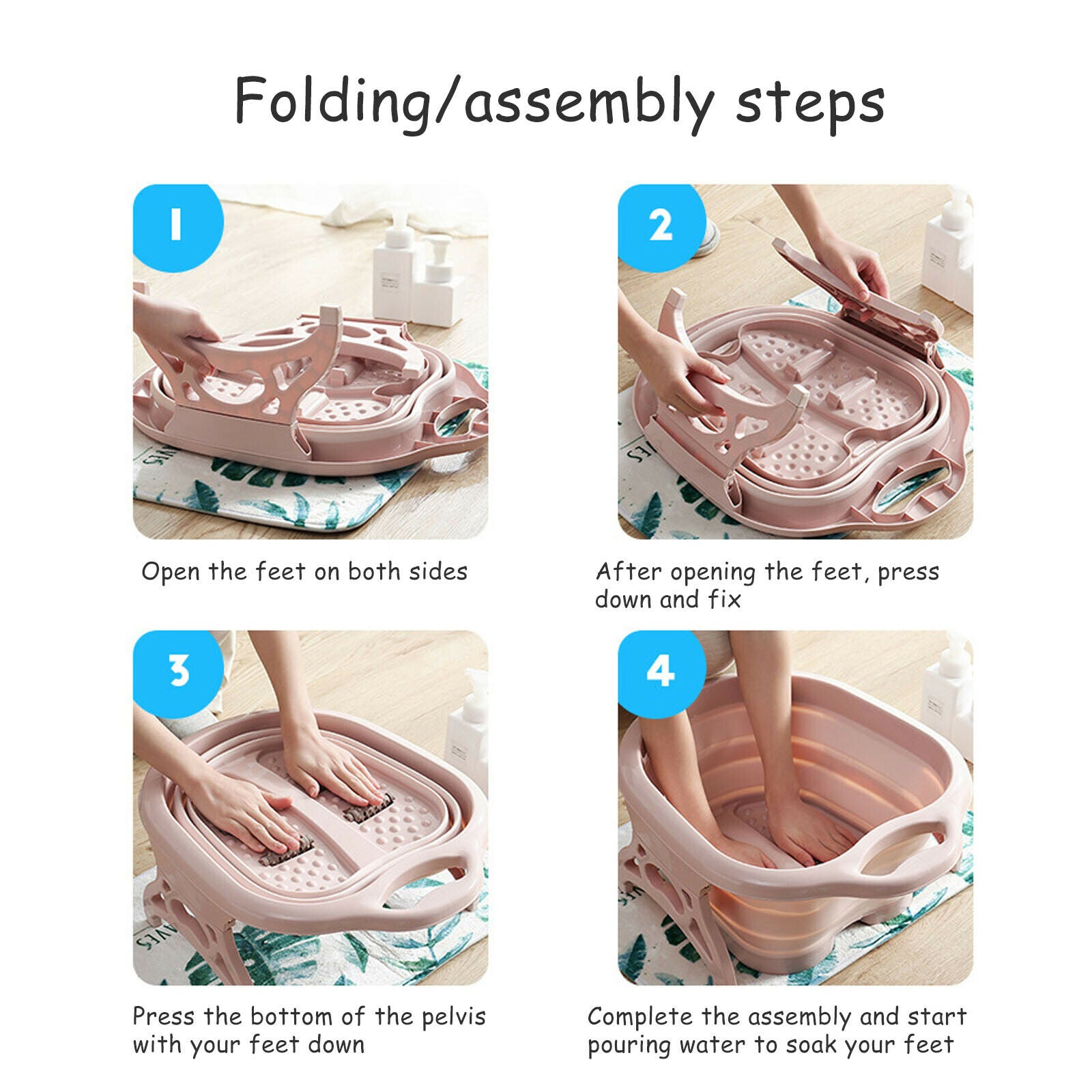 Folding/assembly steps

1

Open the feet on both sides

2

After opening the feet, press down and fix

3

Press the bottom of the pelvis with your feet down

4

Complete the assembly and start pouring water to soak your feet