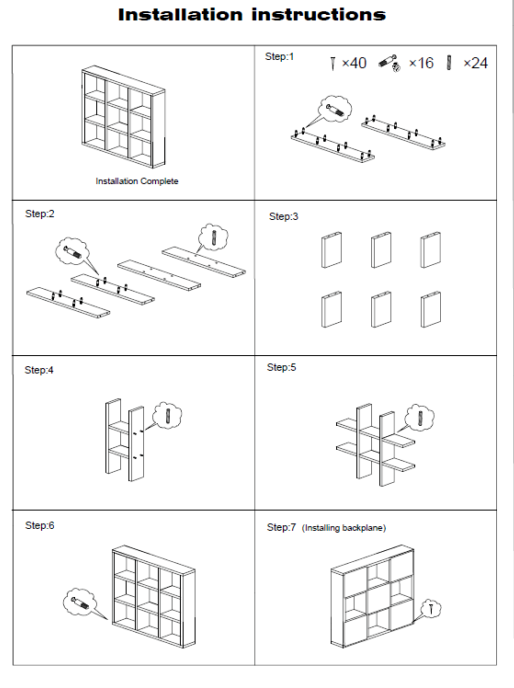 Installation instructions

Installation Complete

Step:1 ×40 ×16 ×24

Step:2

Step:3

Step:4

Step:5

Step:6

Step:7 (Installing backplane)