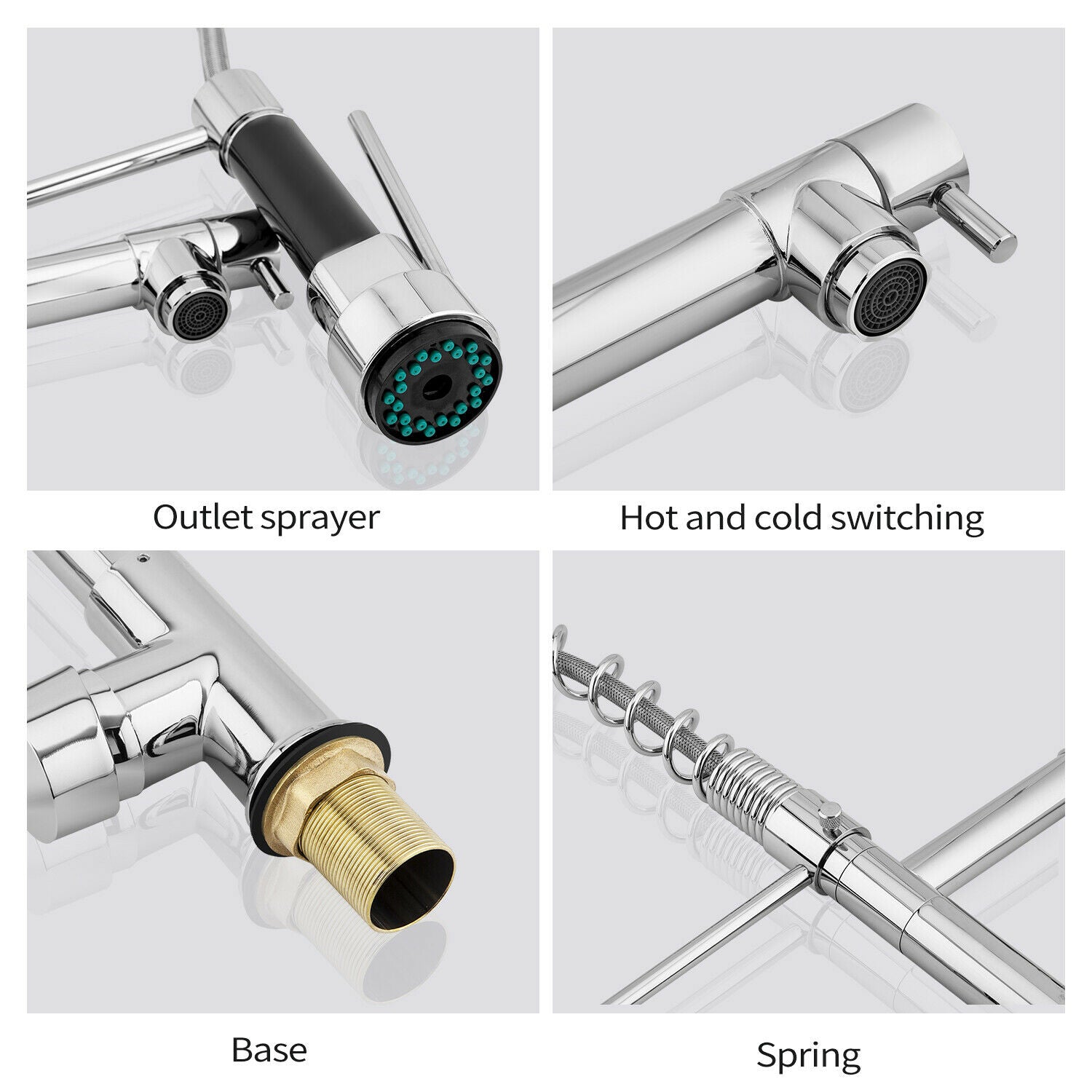 Outlet sprayer

Hot and cold switching

Base

Spring