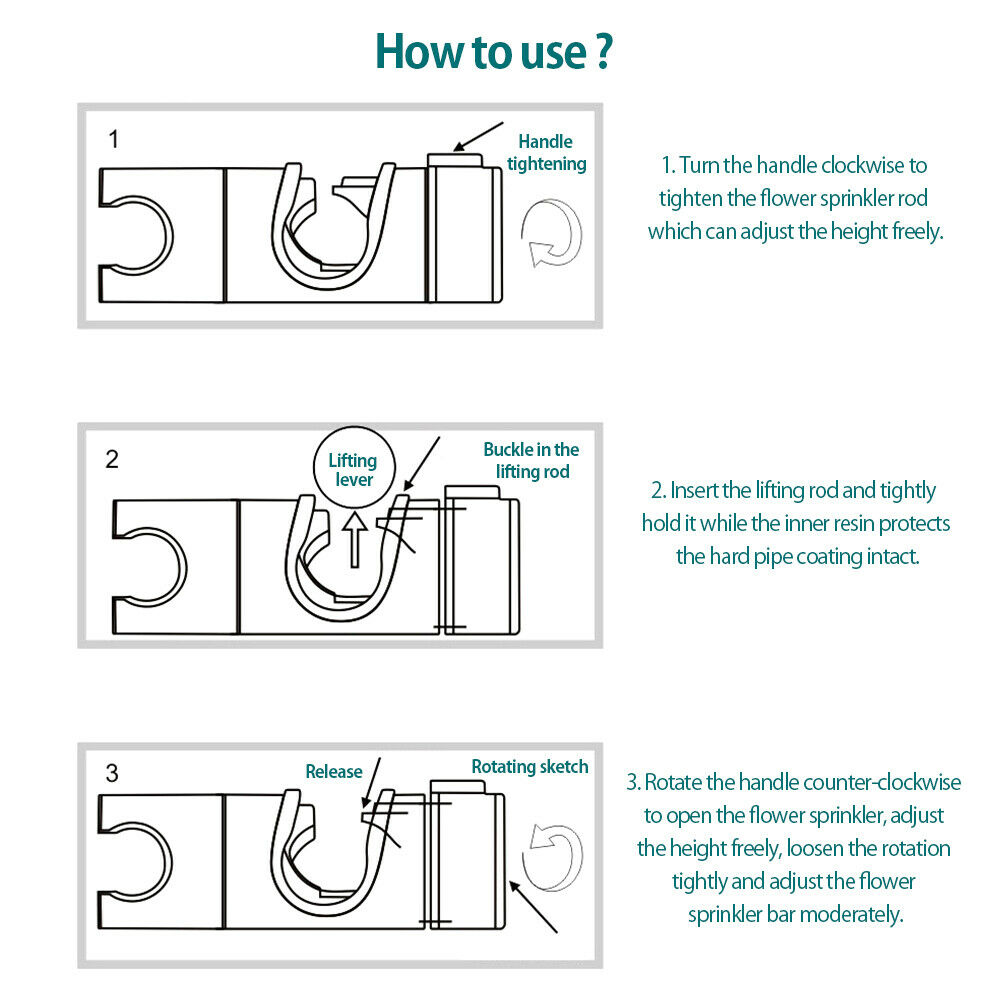 How to use ?

1

Handle tightening

1. Turn the handle clockwise to tighten the flower sprinkler rod which can adjust the height freely.

2

Lifting lever

Buckle in the lifting rod

2. Insert the lifting rod and tightly hold it while the inner resin protects the hard pipe coating intact.

3

Release

Rotating sketch

3. Rotate the handle counter-clockwise to open the flower sprinkler, adjust the height freely, loosen the rotation tightly and adjust the flower sprinkler bar moderately.