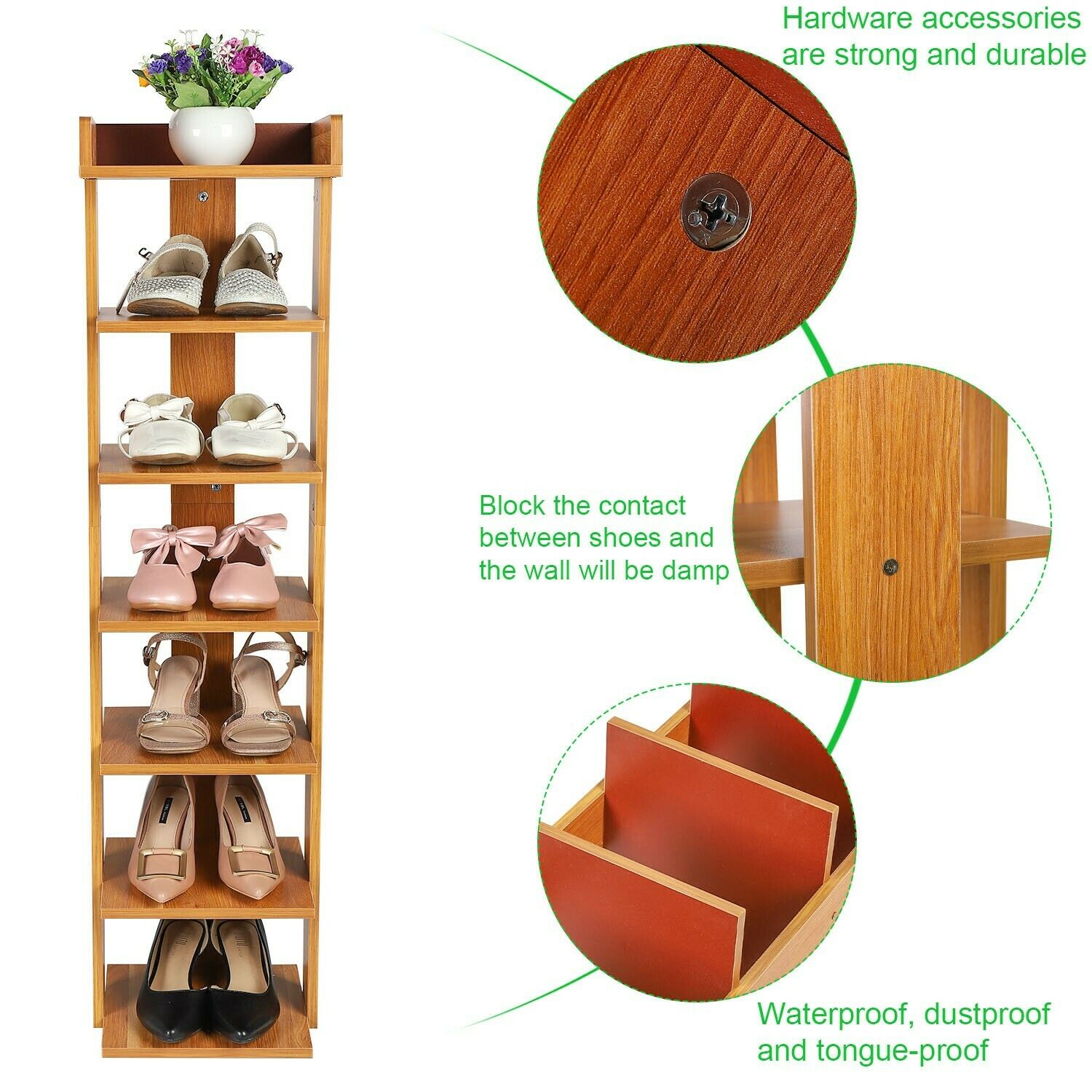 Hardware accessories are strong and durable

Block the contact between shoes and the wall will be damp

Waterproof, dustproof and tongue-proof