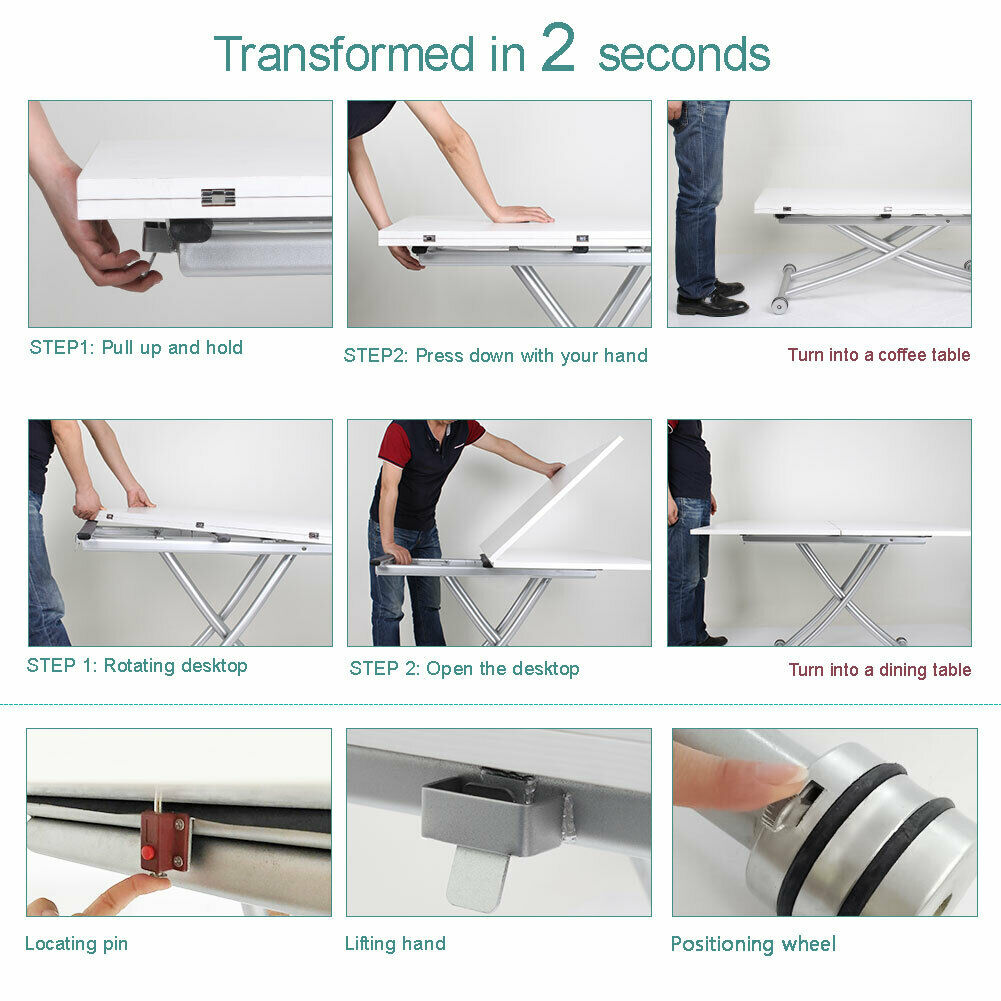 Transformed in 2 seconds

STEP1: Pull up and hold

STEP2: Press down with your hand

Turn into a coffee table

STEP 1: Rotating desktop

STEP 2: Open the desktop

Turn into a dining table

Locating pin

Lifting hand

Positioning wheel