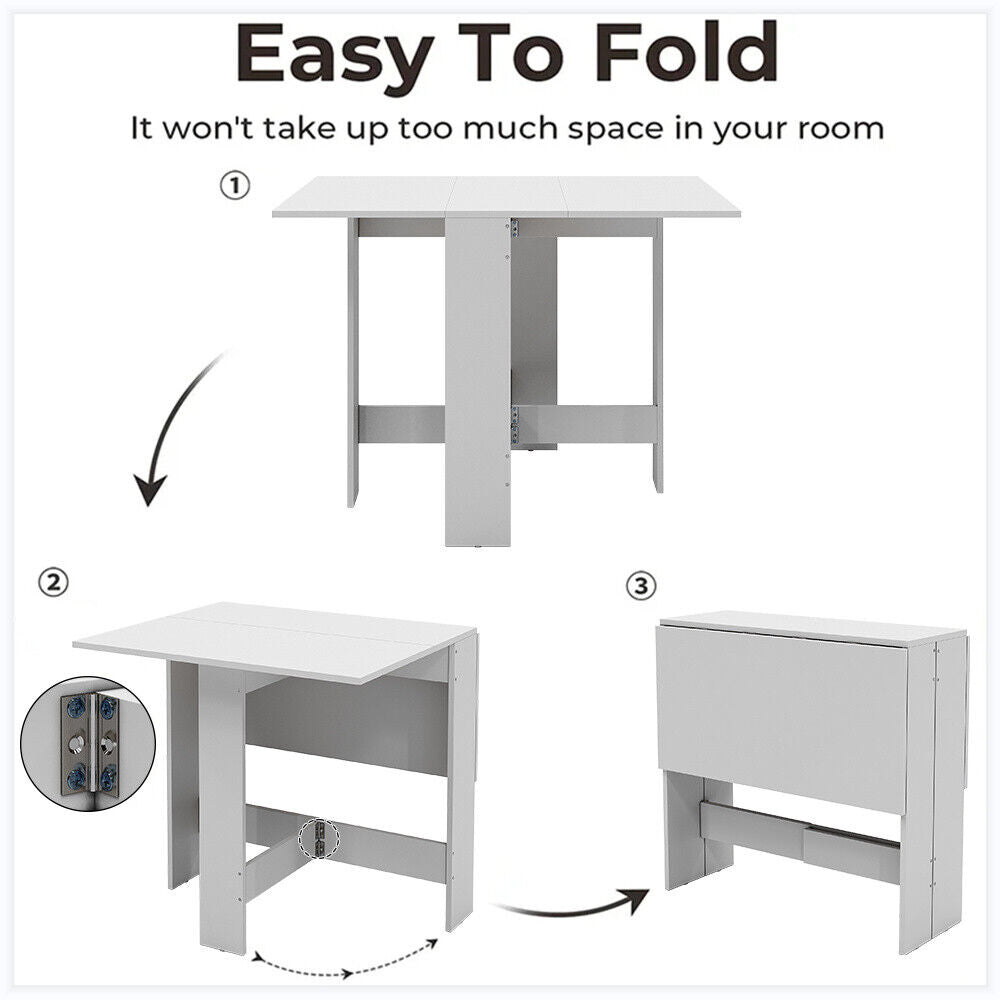 Easy To Fold

It won't take up too much space in your room

①

②

③