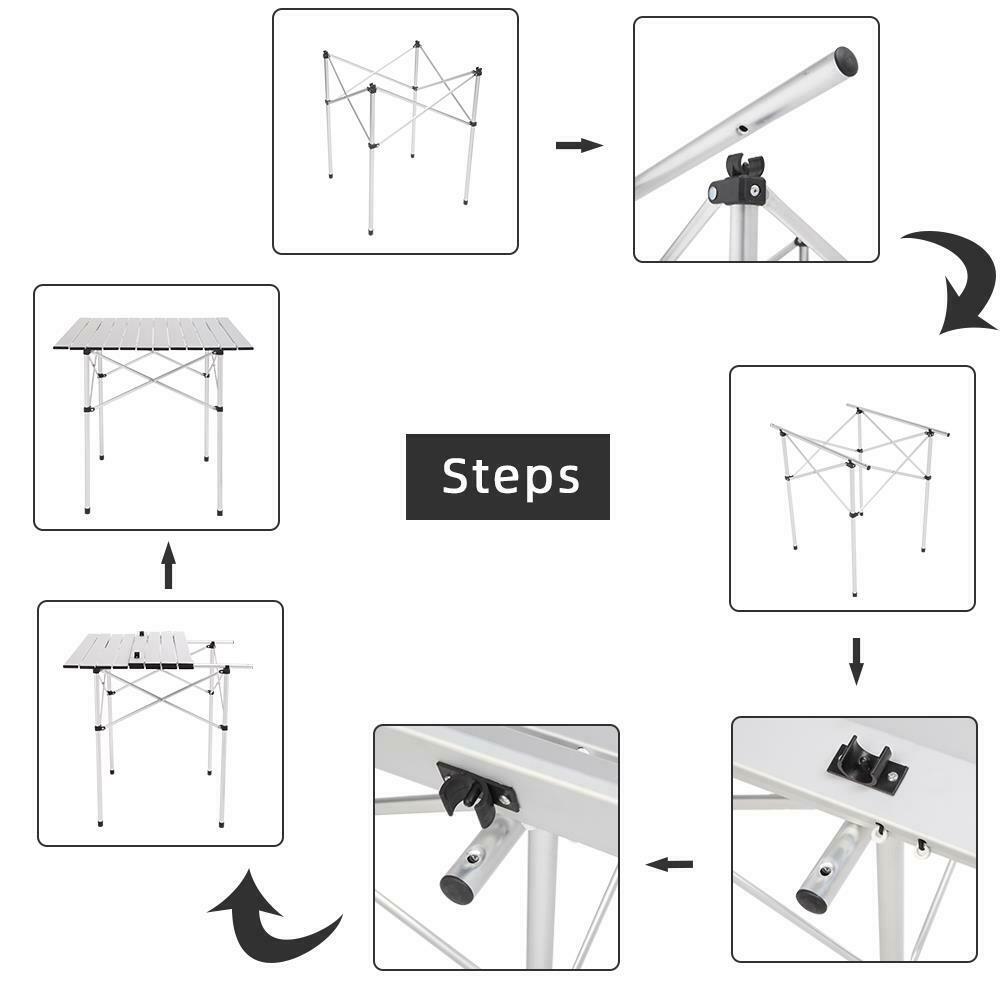 Steps