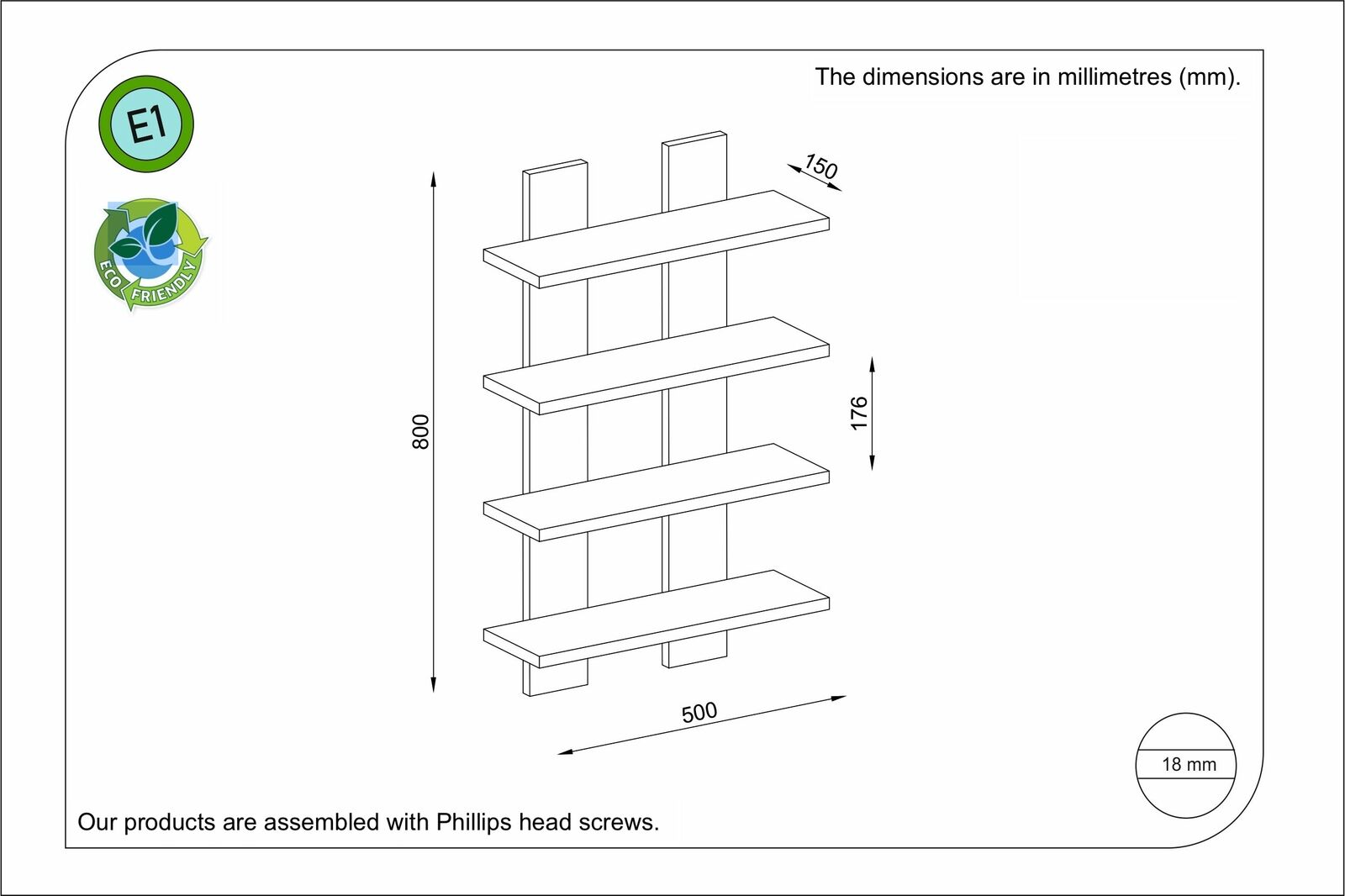 The dimensions are in millimetres (mm).

E1

ECO FRIENDLY

150

800

176

500

18 mm

Our products are assembled with Phillips head screws.