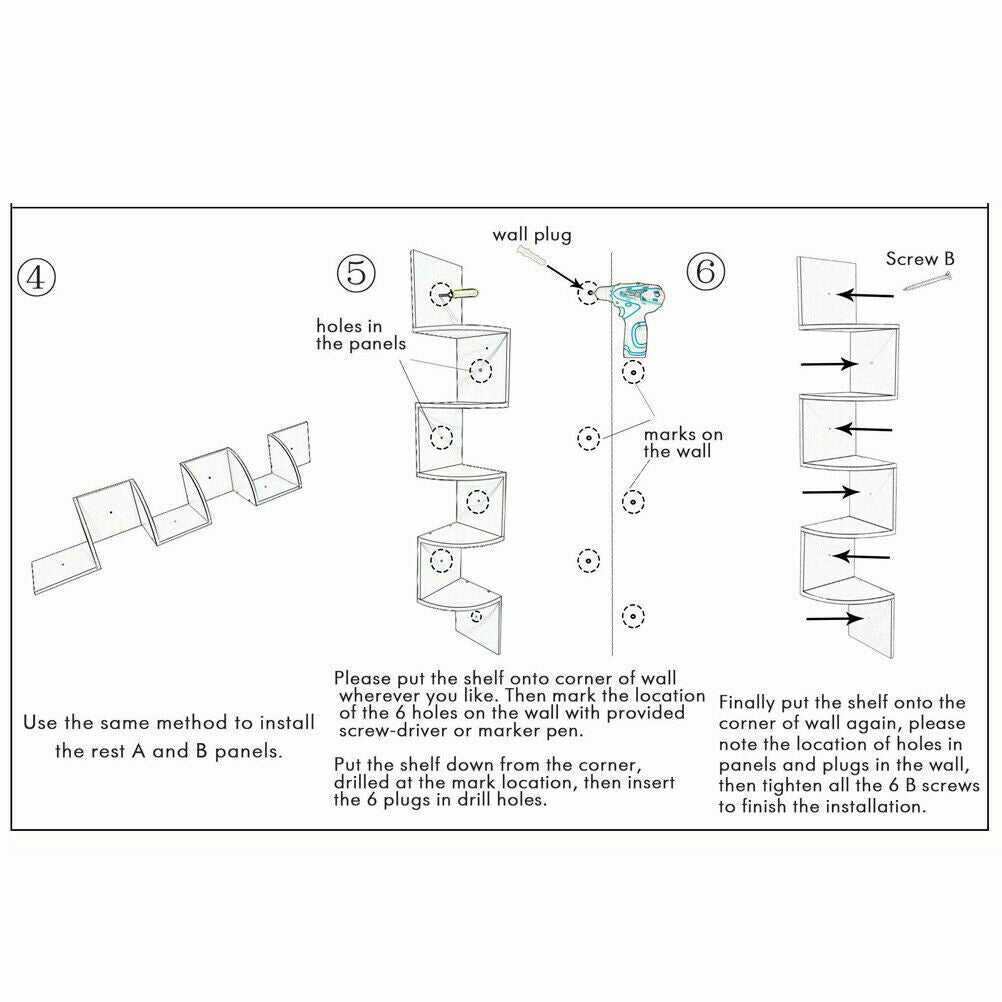 ④

Use the same method to install the rest A and B panels.

⑤

wall plug

holes in the panels

marks on the wall

Please put the shelf onto corner of wall wherever you like. Then mark the location of the 6 holes on the wall with provided screw-driver or marker pen.

Put the shelf down from the corner, drilled at the mark location, then insert the 6 plugs in drill holes.

⑥

Screw B

Finally put the shelf onto the corner of wall again, please note the location of holes in panels and plugs in the wall, then tighten all the 6 B screws to finish the installation.