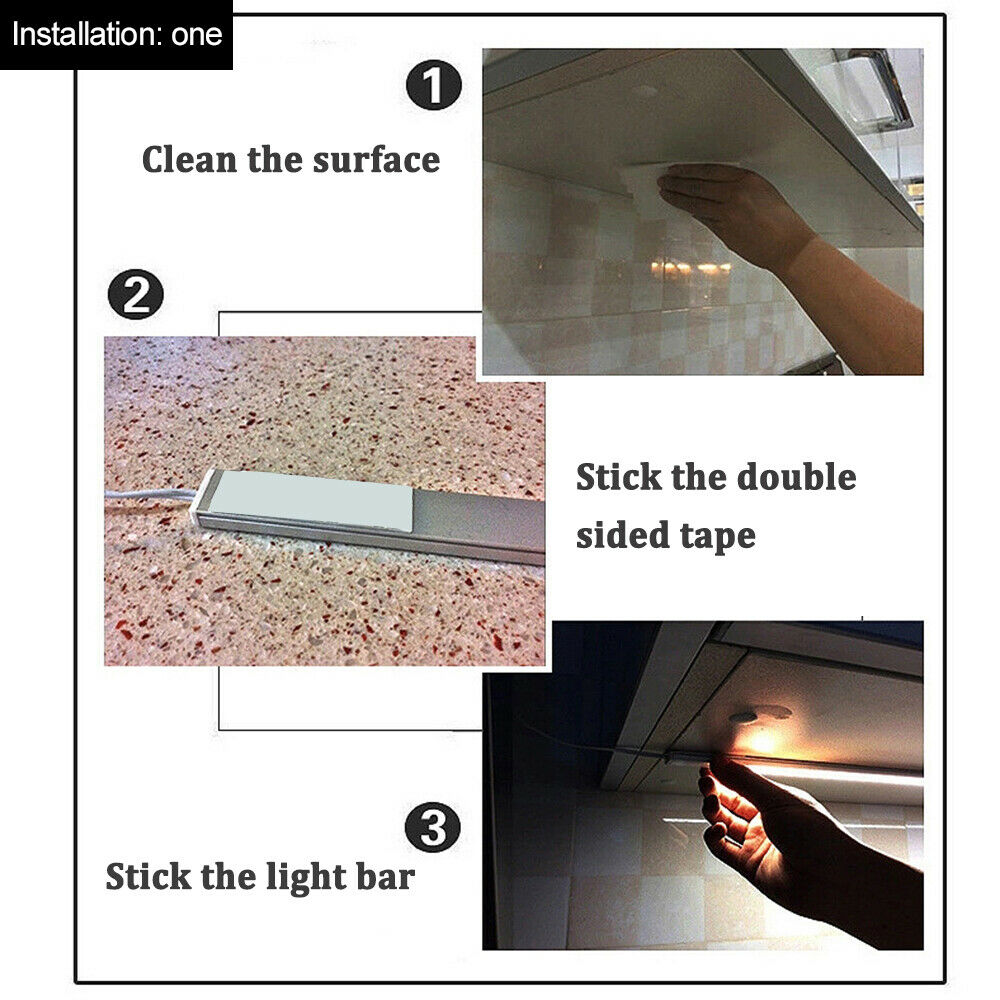 Installation: one

1

Clean the surface

2

Stick the double sided tape

3

Stick the light bar