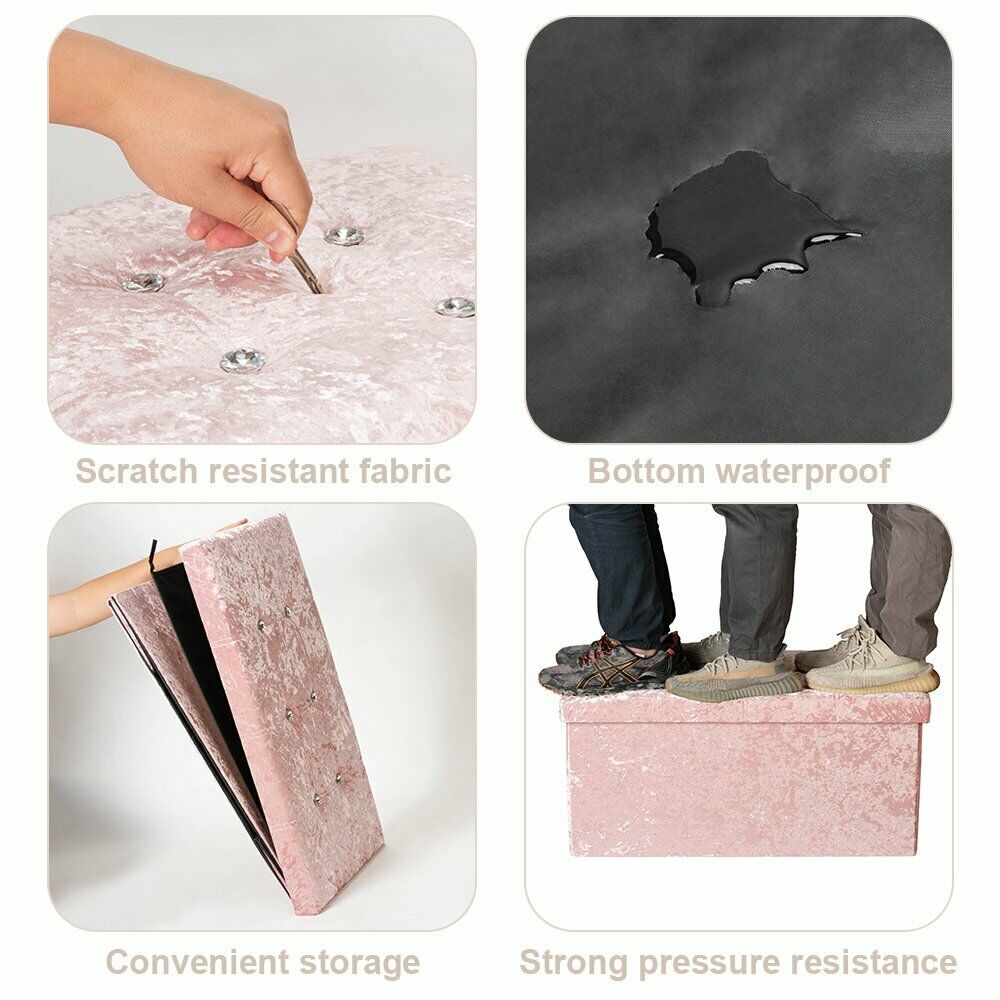 Scratch resistant fabric

Bottom waterproof

Convenient storage

Strong pressure resistance