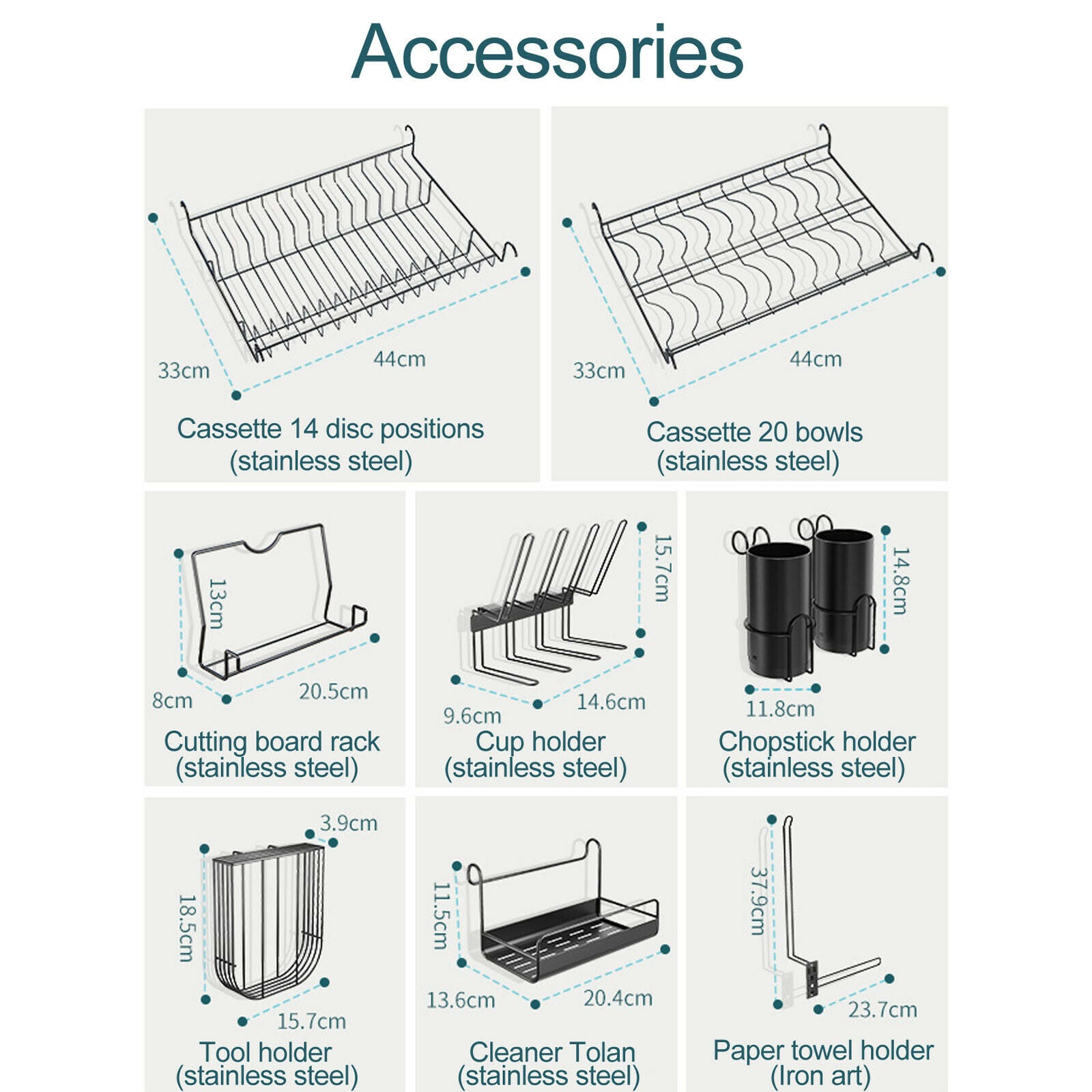 Accessories

33cm
44cm
Cassette 14 disc positions
(stainless steel)

33cm
44cm
Cassette 20 bowls
(stainless steel)

13cm
8cm
20.5cm
Cutting board rack
(stainless steel)

15.7cm
9.6cm
14.6cm
Cup holder
(stainless steel)

14.8cm
11.8cm
Chopstick holder
(stainless steel)

3.9cm
18.5cm
15.7cm
Tool holder
(stainless steel)

11.5cm
13.6cm
20.4cm
Cleaner Tolan
(stainless steel)

37.9cm
23.7cm
Paper towel holder
(Iron art)