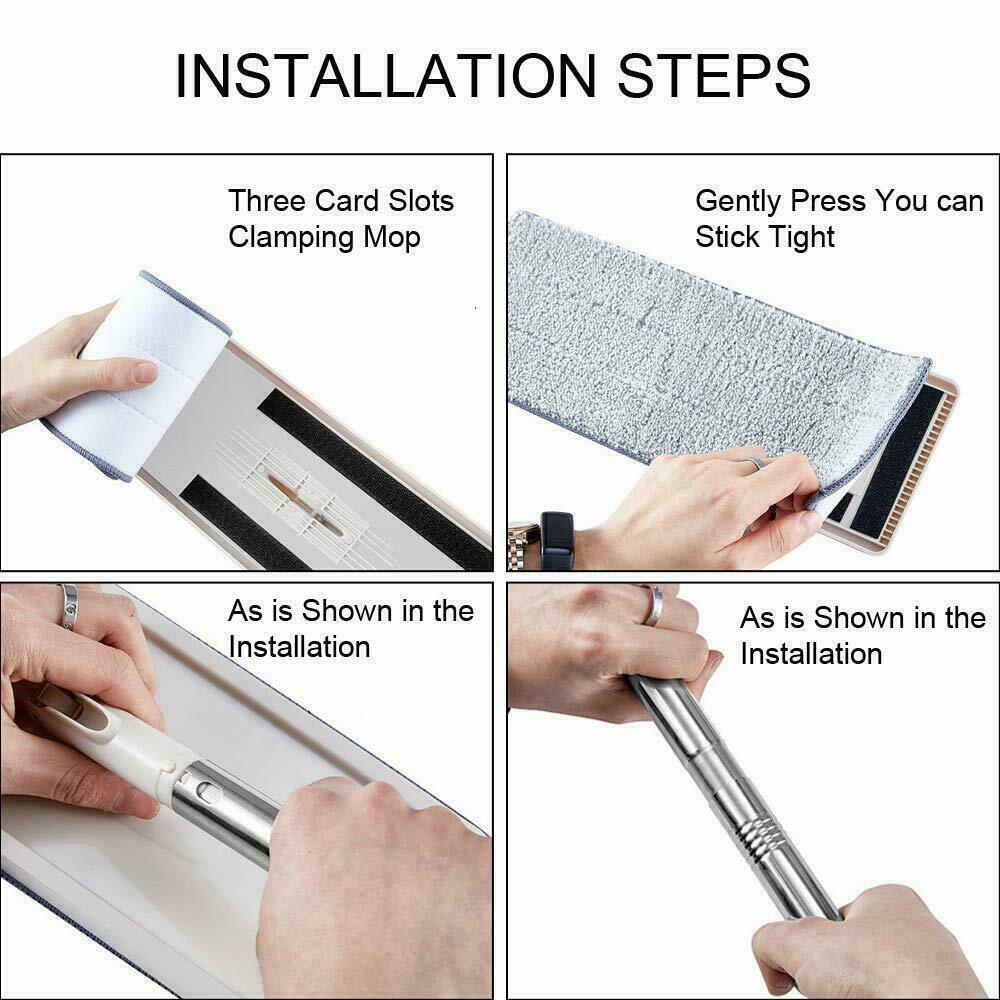 INSTALLATION STEPS

Three Card Slots Clamping Mop

Gently Press You can Stick Tight

As is Shown in the Installation

As is Shown in the Installation