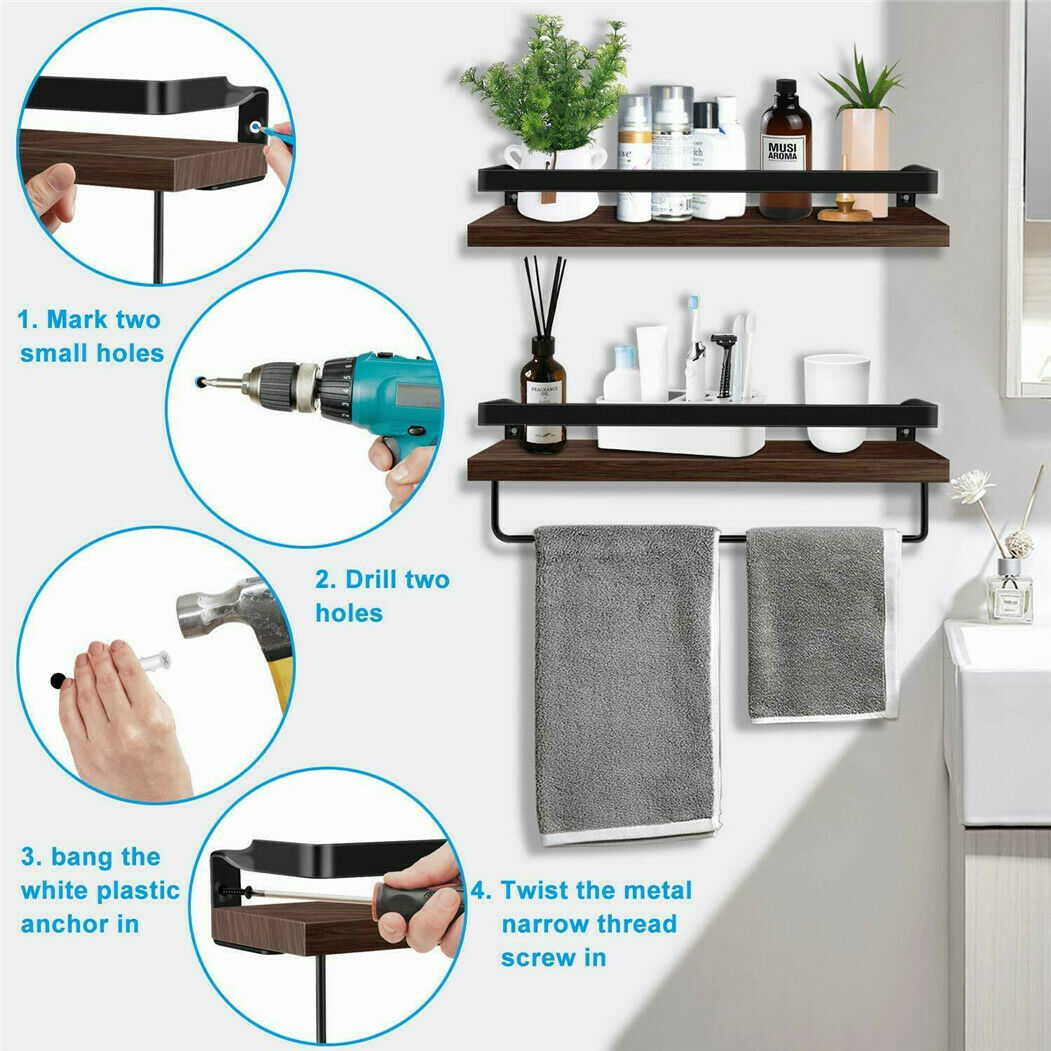 1. Mark two small holes

2. Drill two holes

3. bang the white plastic anchor in

4. Twist the metal narrow thread screw in

MUSI AROMA

FRAGRANCE OIL