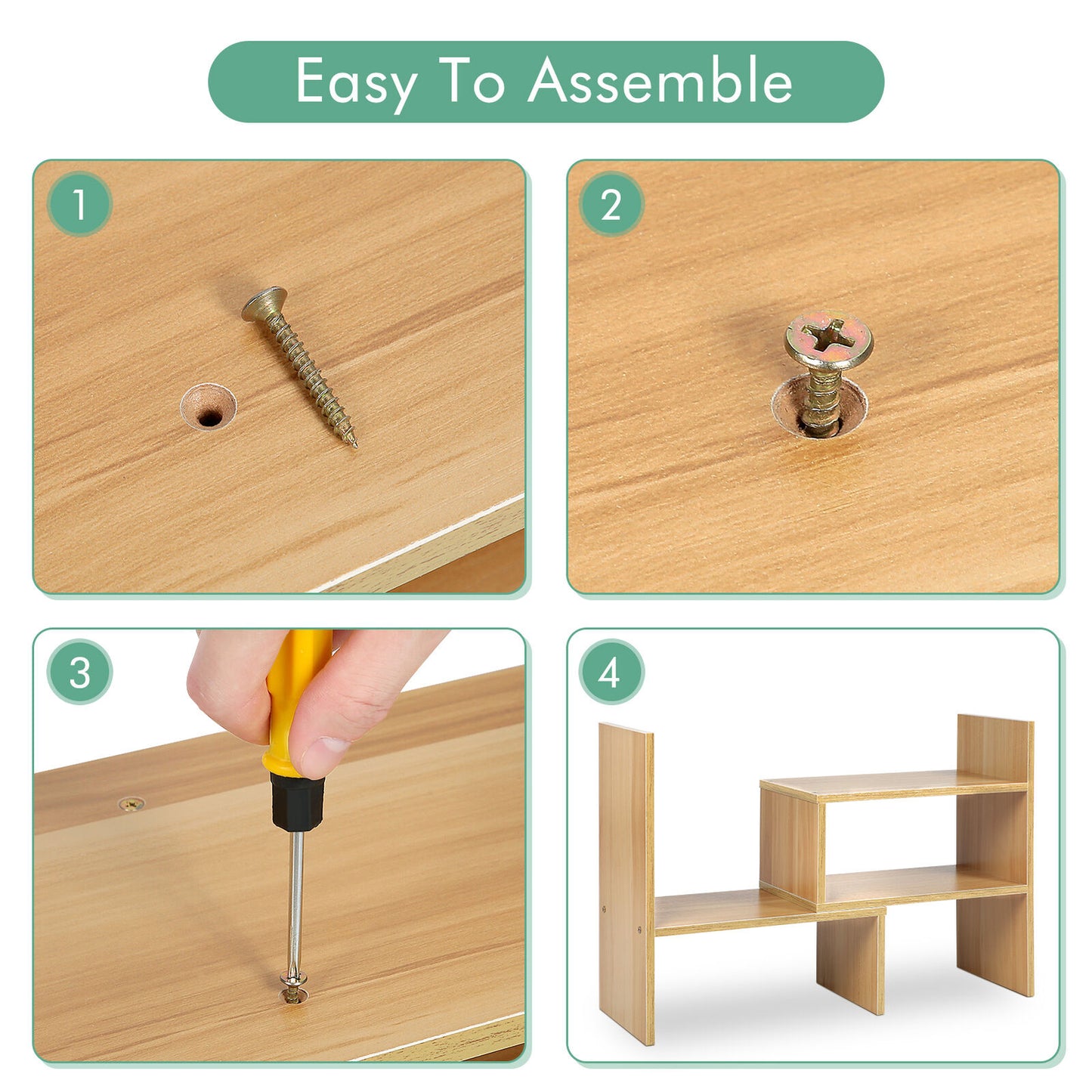 Easy To Assemble

1

2

3

4