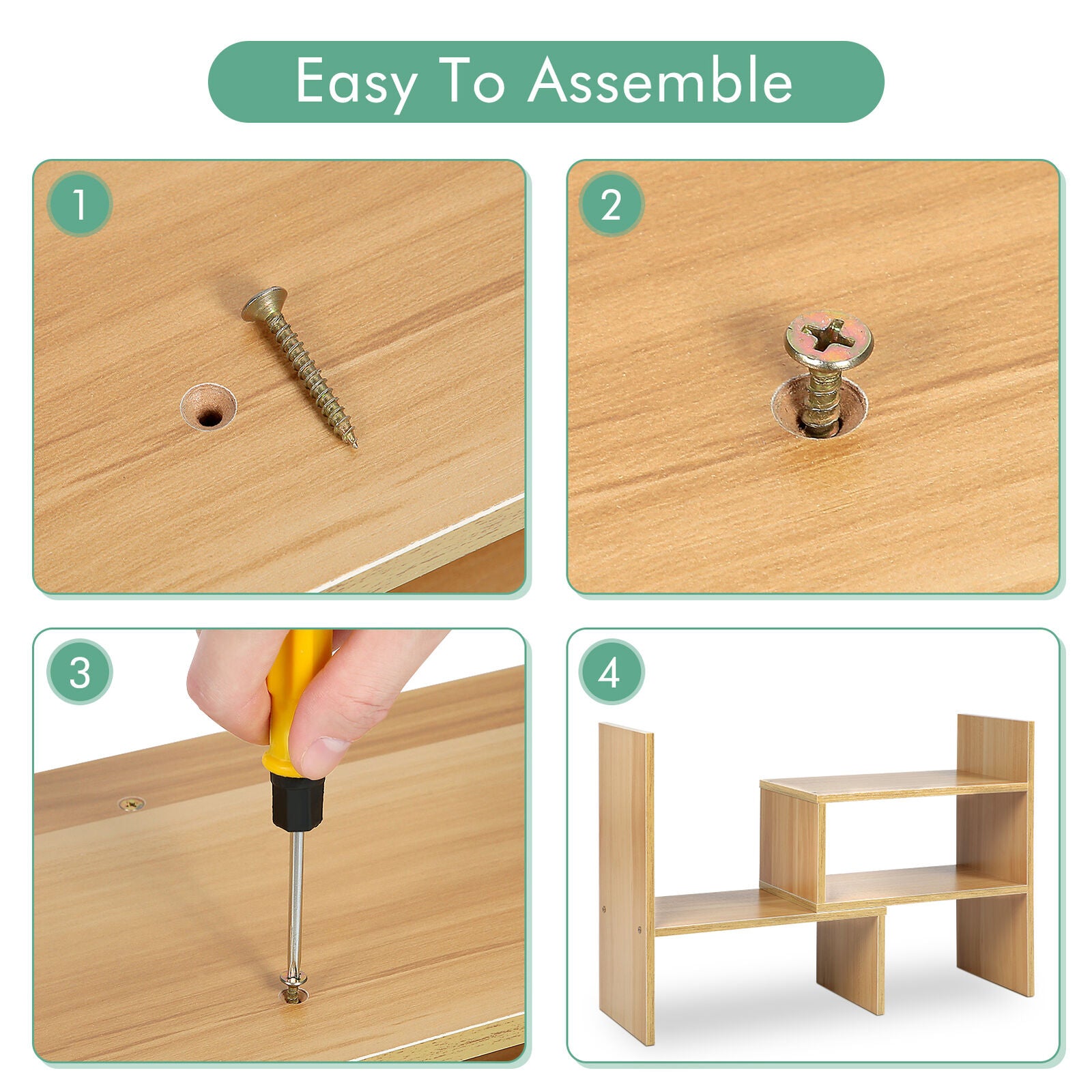 Easy To Assemble

1

2

3

4