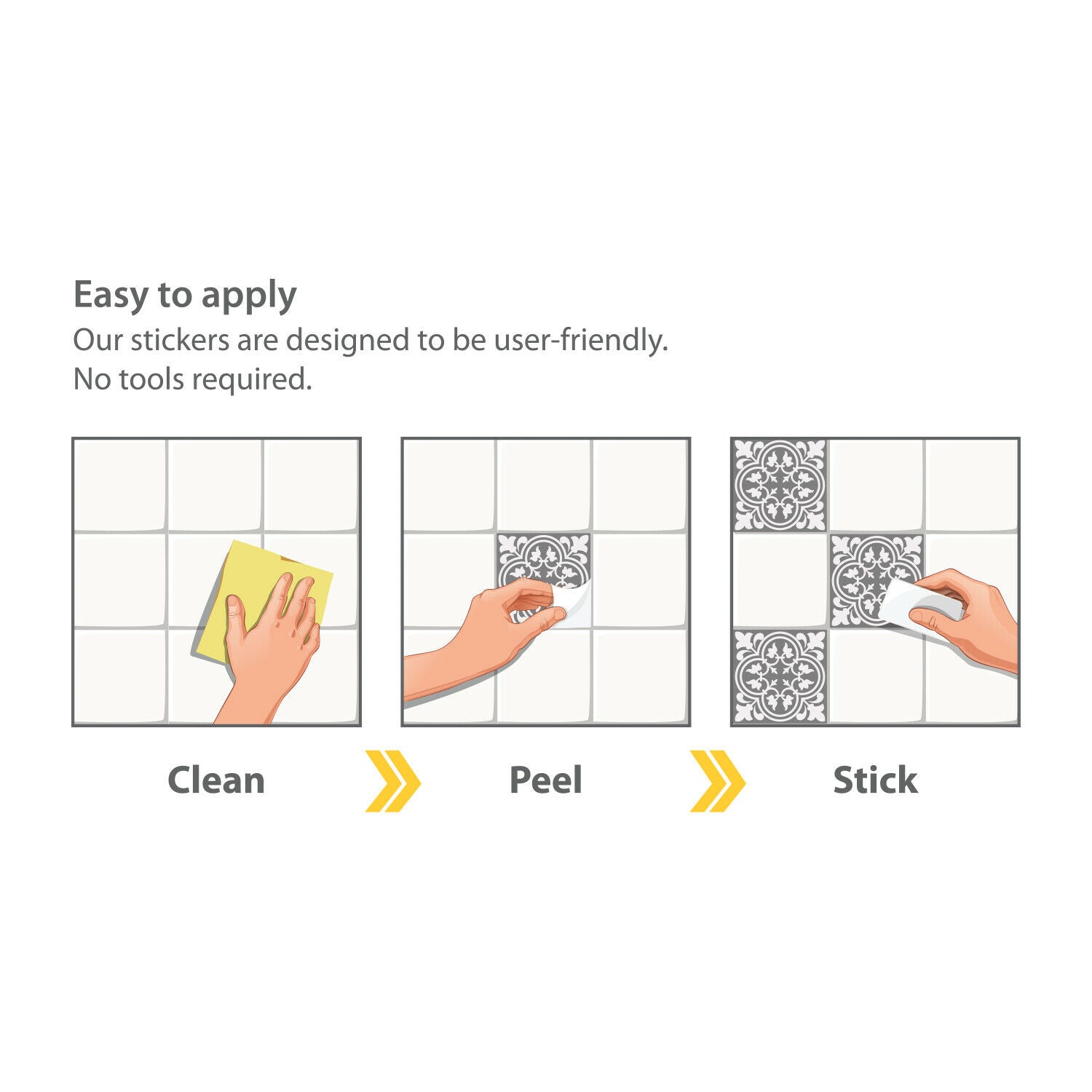 Easy to apply

Our stickers are designed to be user-friendly. No tools required.

Clean

Peel

Stick