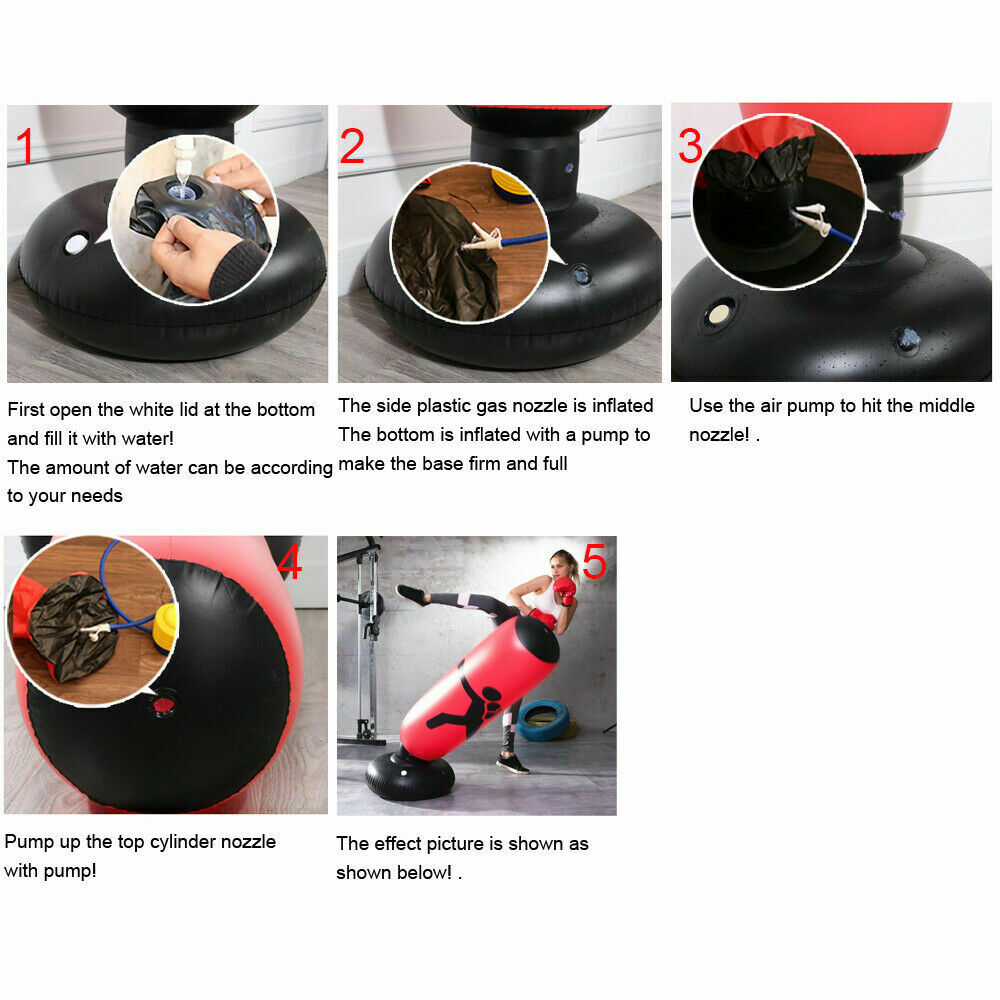 1

First open the white lid at the bottom and fill it with water!
The amount of water can be according to your needs

2

The side plastic gas nozzle is inflated
The bottom is inflated with a pump to make the base firm and full

3

Use the air pump to hit the middle nozzle! .

4

Pump up the top cylinder nozzle with pump!

5

The effect picture is shown as shown below! .