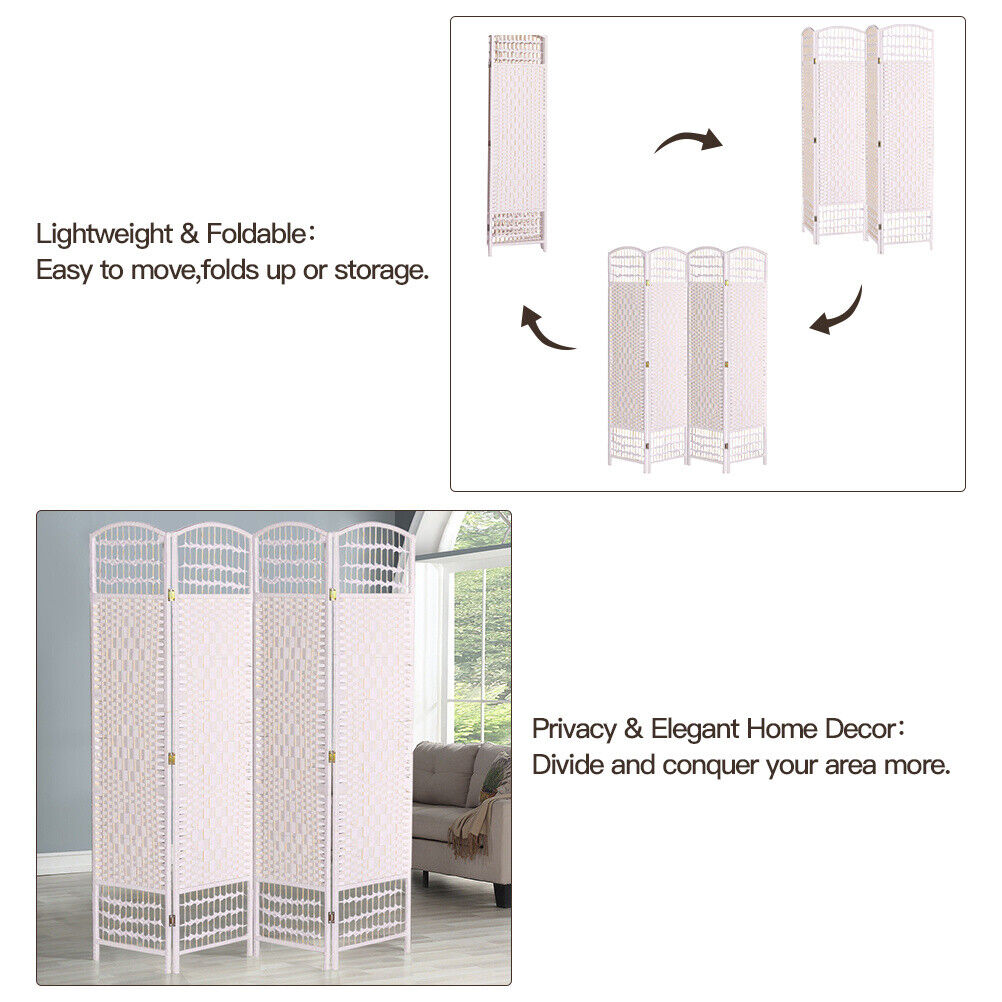 Lightweight & Foldable：
Easy to move,folds up or storage.

Privacy & Elegant Home Decor：
Divide and conquer your area more.