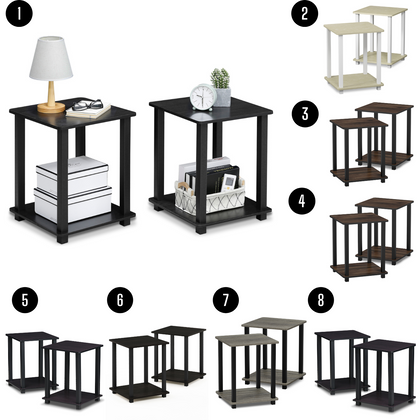 1
2
3
4
5
6
7
8