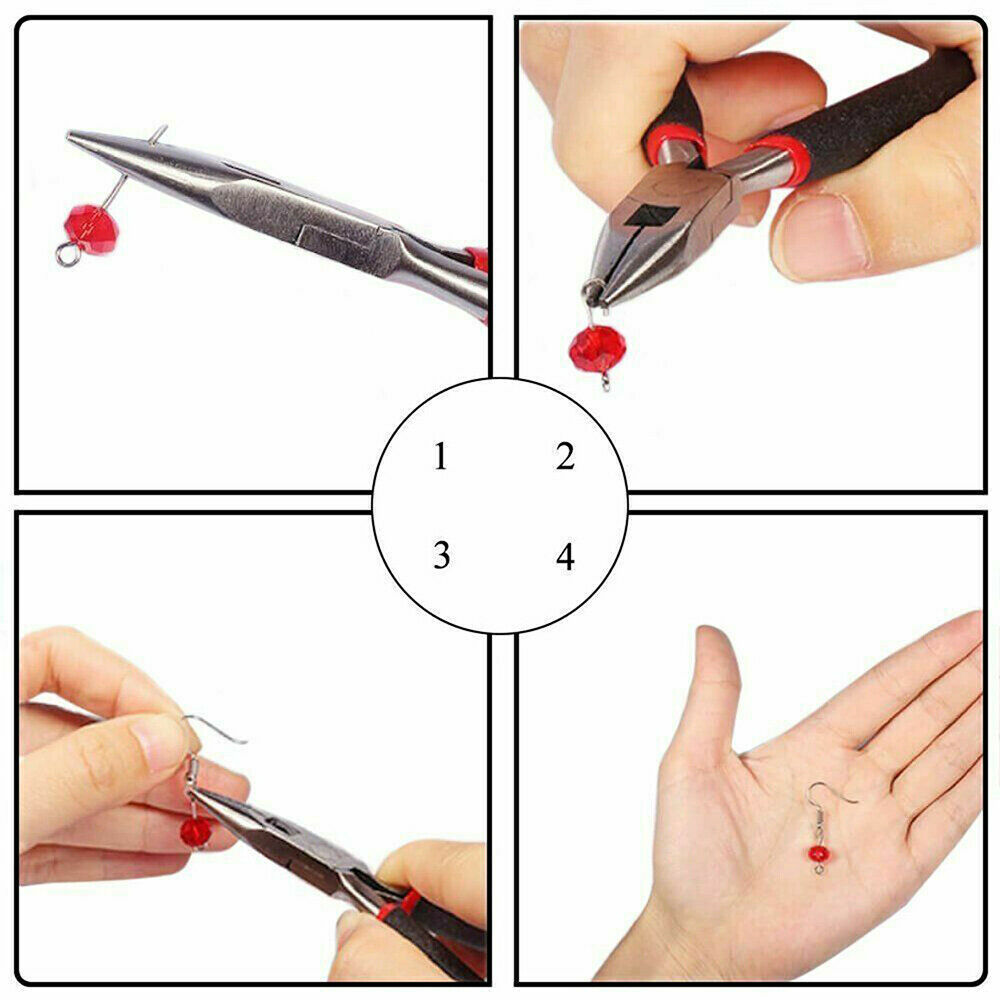 1 2
3 4