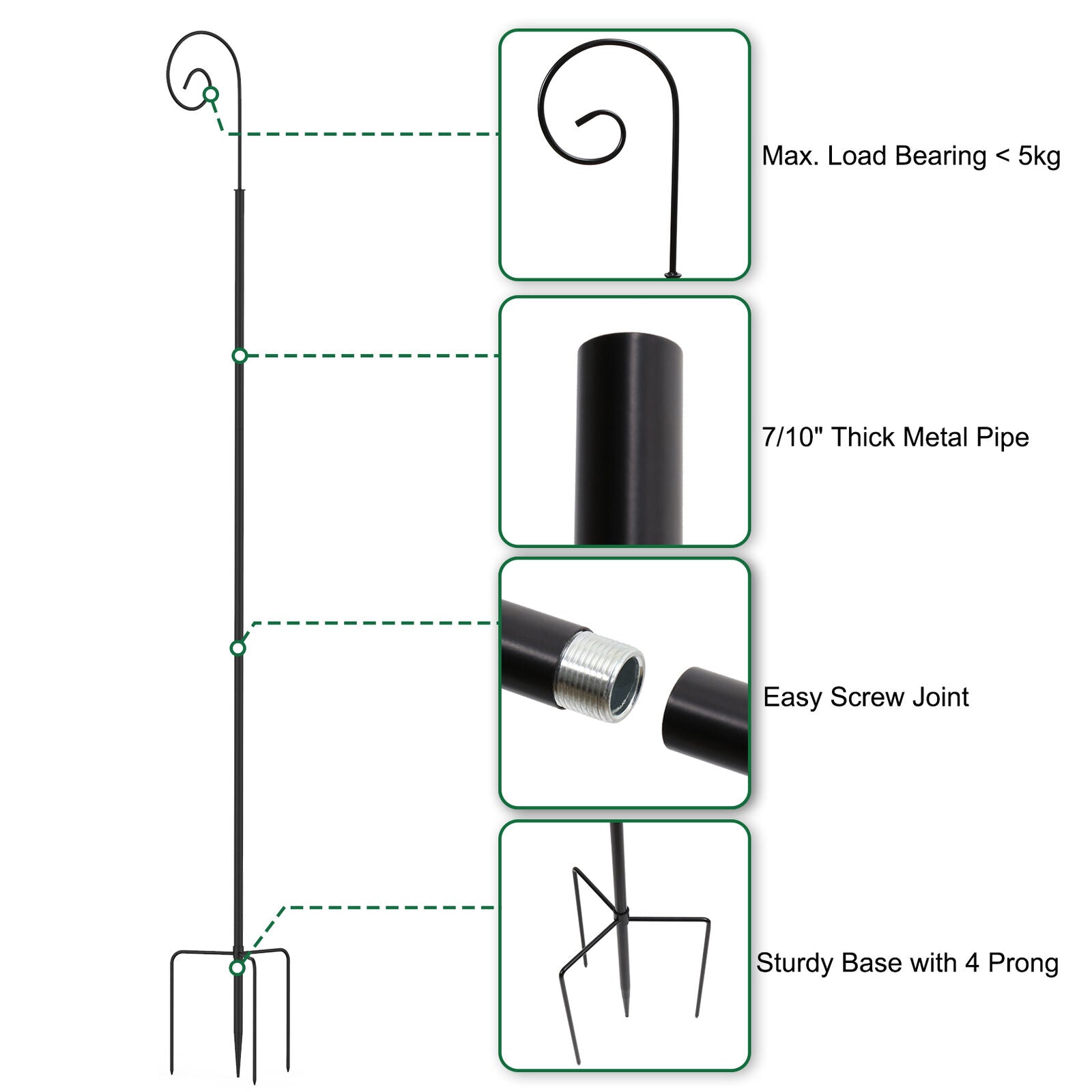 Max. Load Bearing < 5kg

7/10" Thick Metal Pipe

Easy Screw Joint

Sturdy Base with 4 Prong