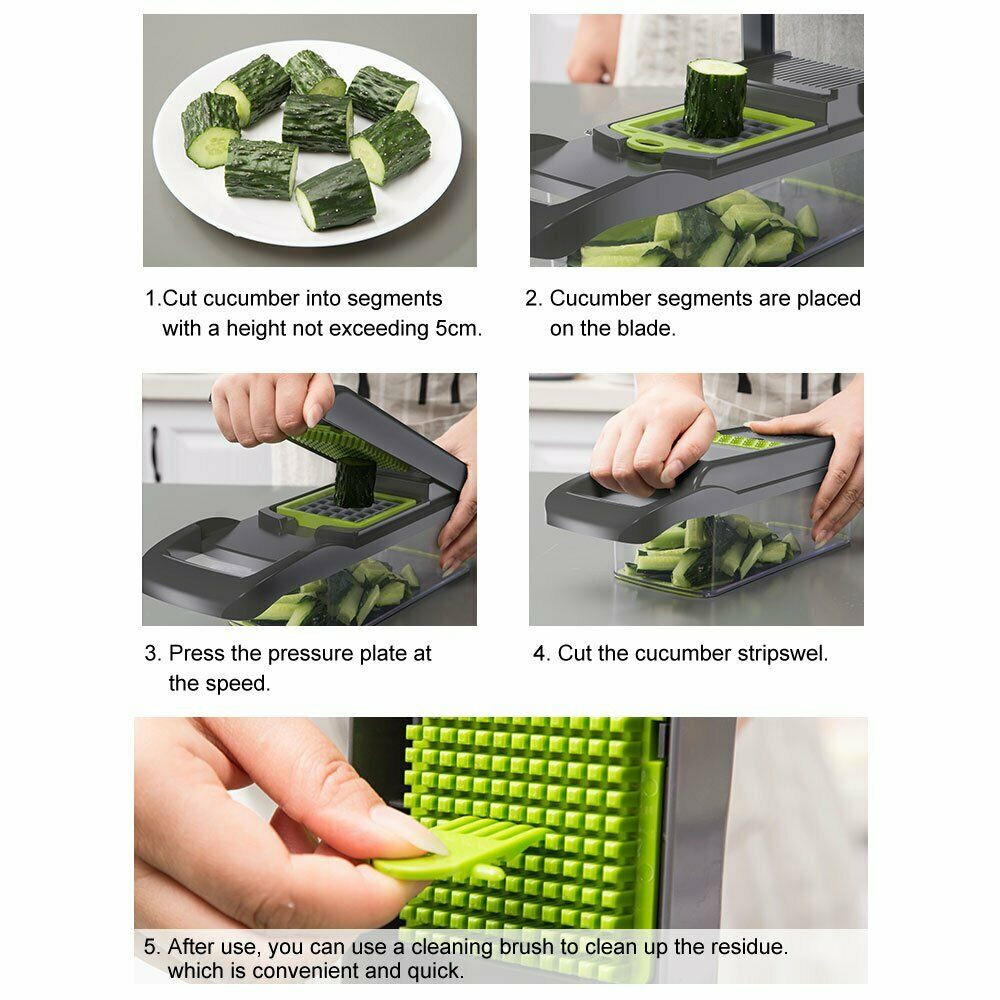 1.Cut cucumber into segments with a height not exceeding 5cm.

2. Cucumber segments are placed on the blade.

3. Press the pressure plate at the speed.

4. Cut the cucumber stripswel.

5. After use, you can use a cleaning brush to clean up the residue. which is convenient and quick.