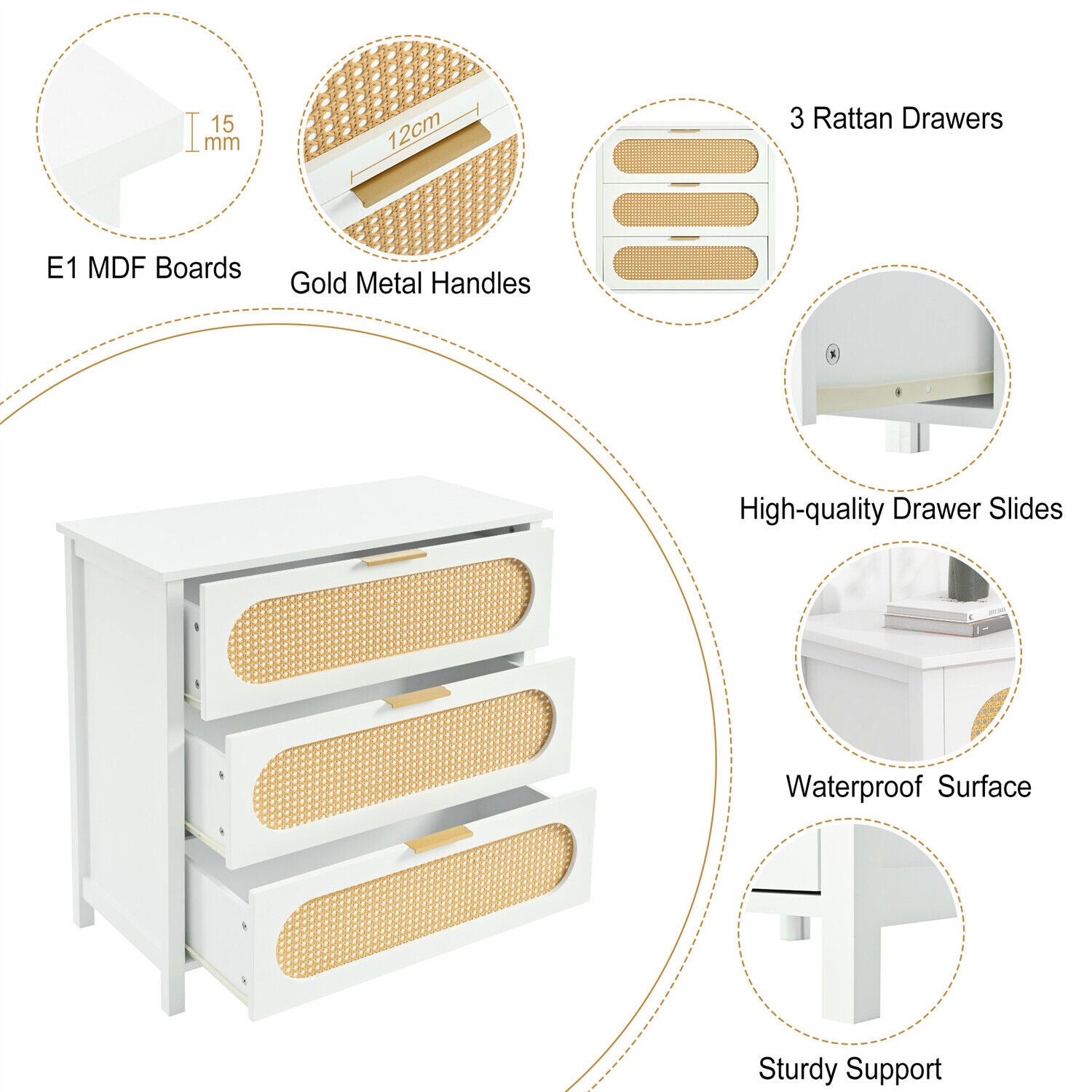 15 mm

E1 MDF Boards

12cm

Gold Metal Handles

3 Rattan Drawers

High-quality Drawer Slides

Waterproof Surface

Sturdy Support