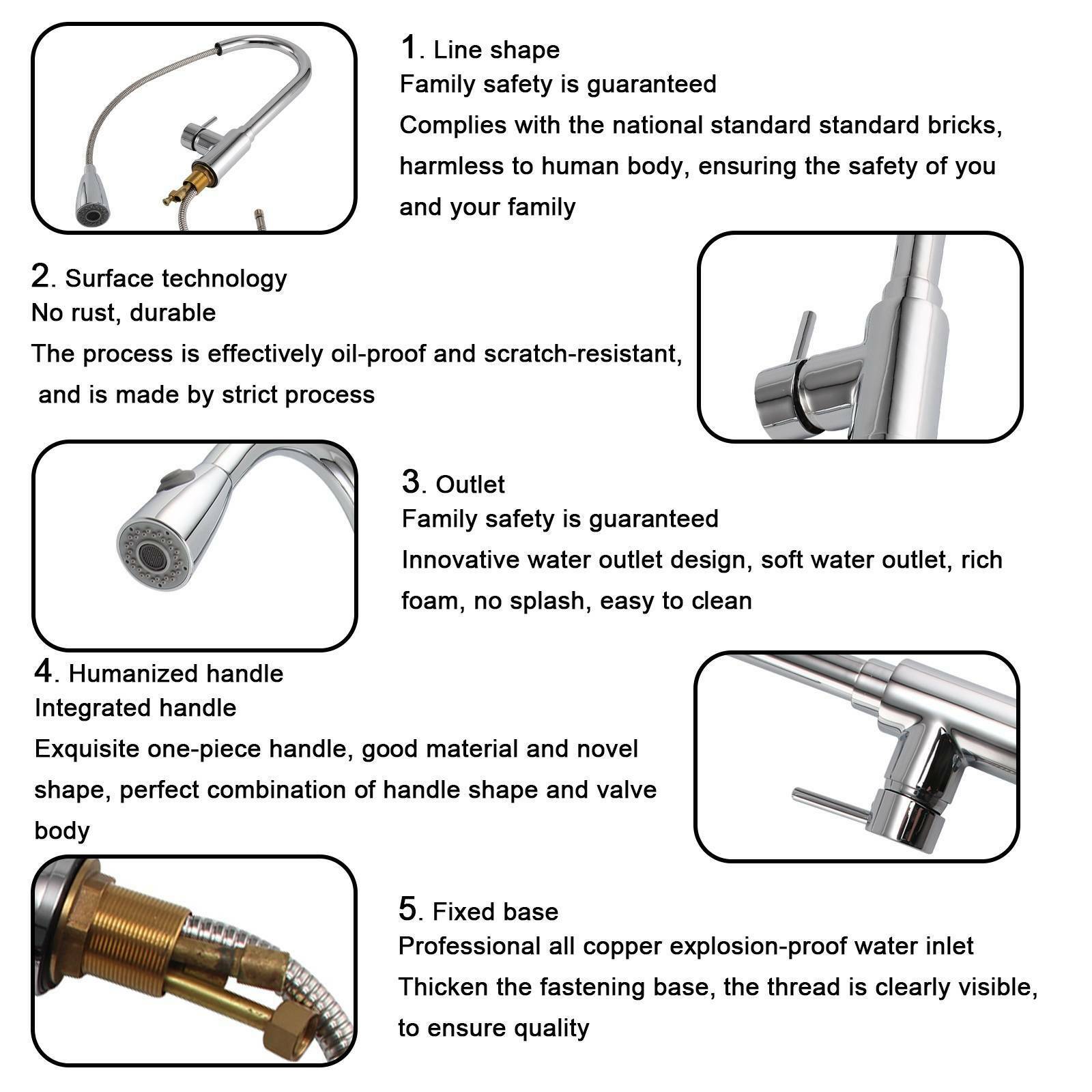 1. Line shape
Family safety is guaranteed
Complies with the national standard standard bricks, harmless to human body, ensuring the safety of you and your family

2. Surface technology
No rust, durable
The process is effectively oil-proof and scratch-resistant, and is made by strict process

3. Outlet
Family safety is guaranteed
Innovative water outlet design, soft water outlet, rich foam, no splash, easy to clean

4. Humanized handle
Integrated handle
Exquisite one-piece handle, good material and novel shape, perfect combination of handle shape and valve body

5. Fixed base
Professional all copper explosion-proof water inlet
Thicken the fastening base, the thread is clearly visible, to ensure quality