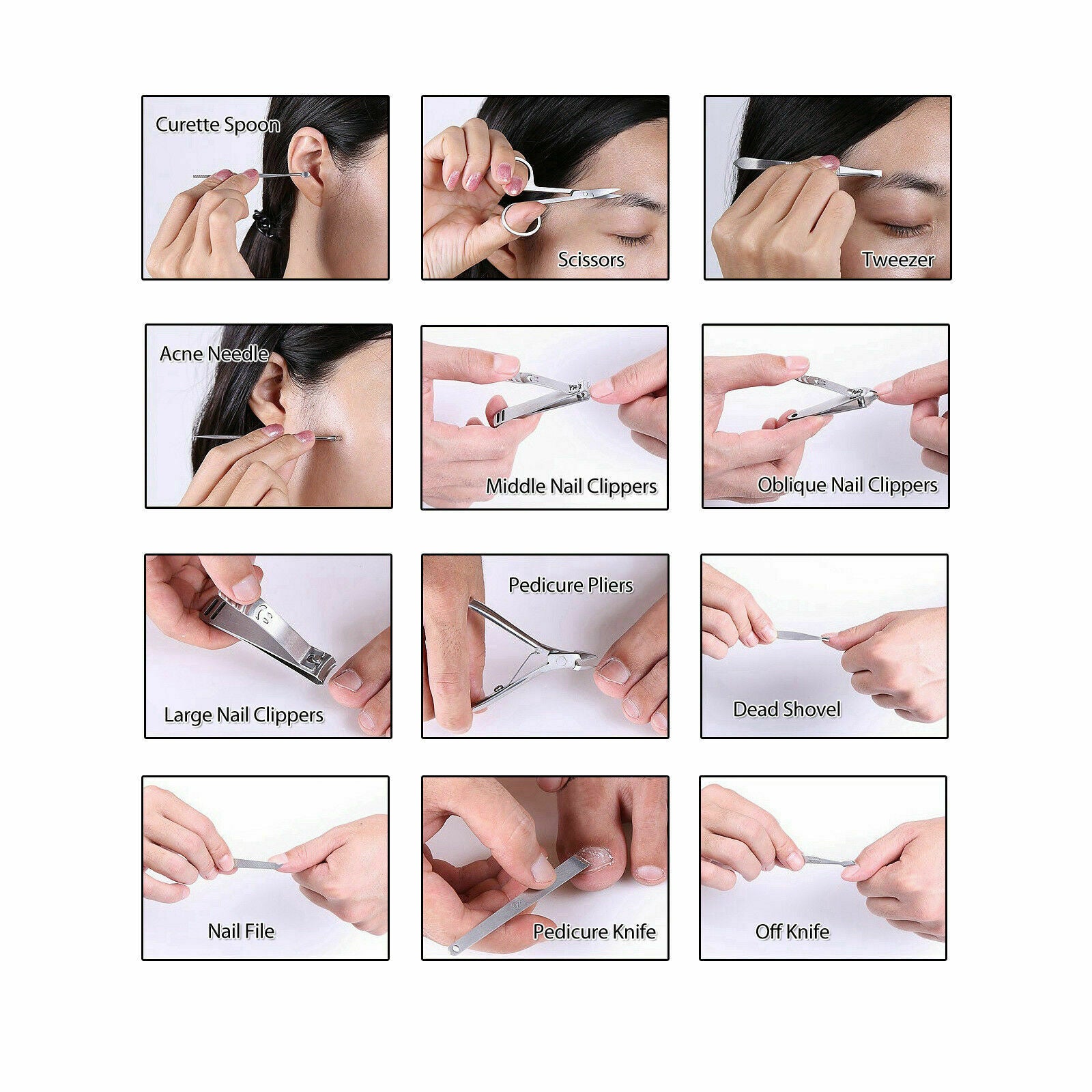 Curette Spoon

Scissors

Tweezer

Acne Needle

Middle Nail Clippers

Oblique Nail Clippers

Large Nail Clippers

Pedicure Pliers

Dead Shovel

Nail File

Pedicure Knife

Off Knife