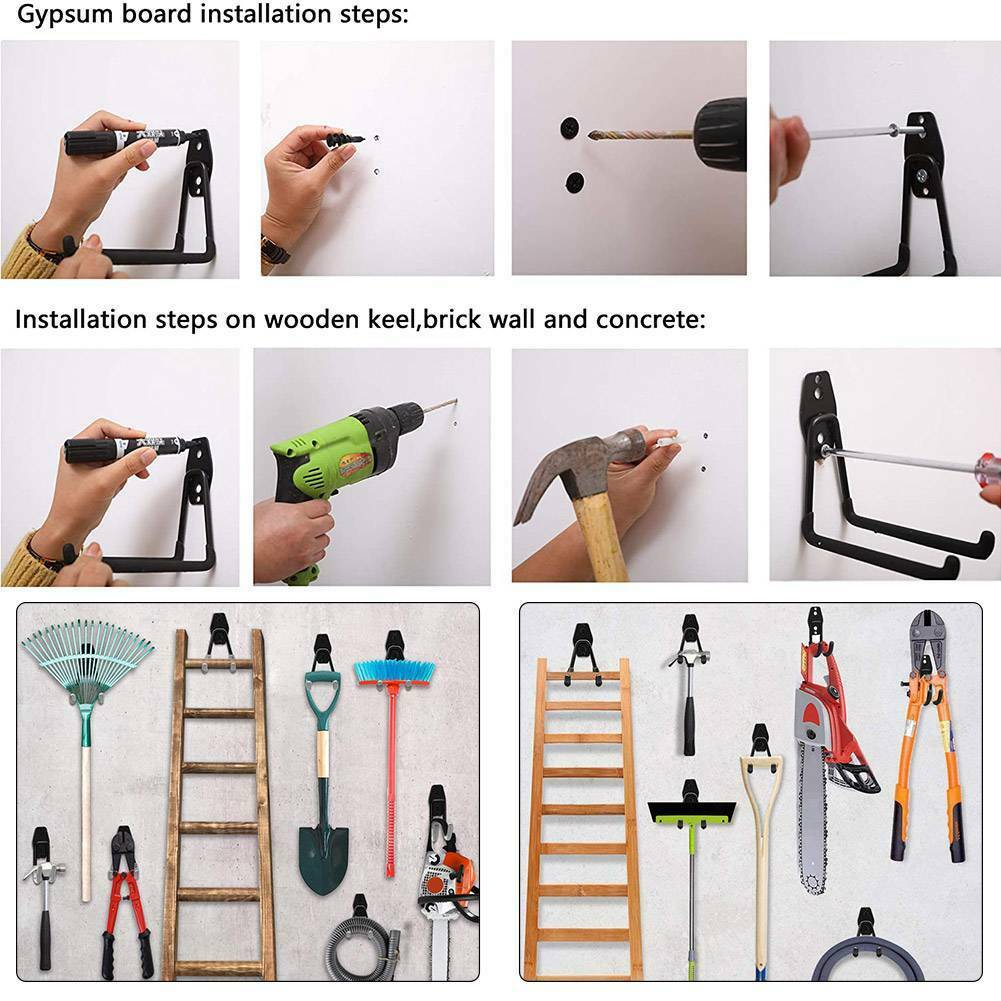 Gypsum board installation steps:

Installation steps on wooden keel,brick wall and concrete: