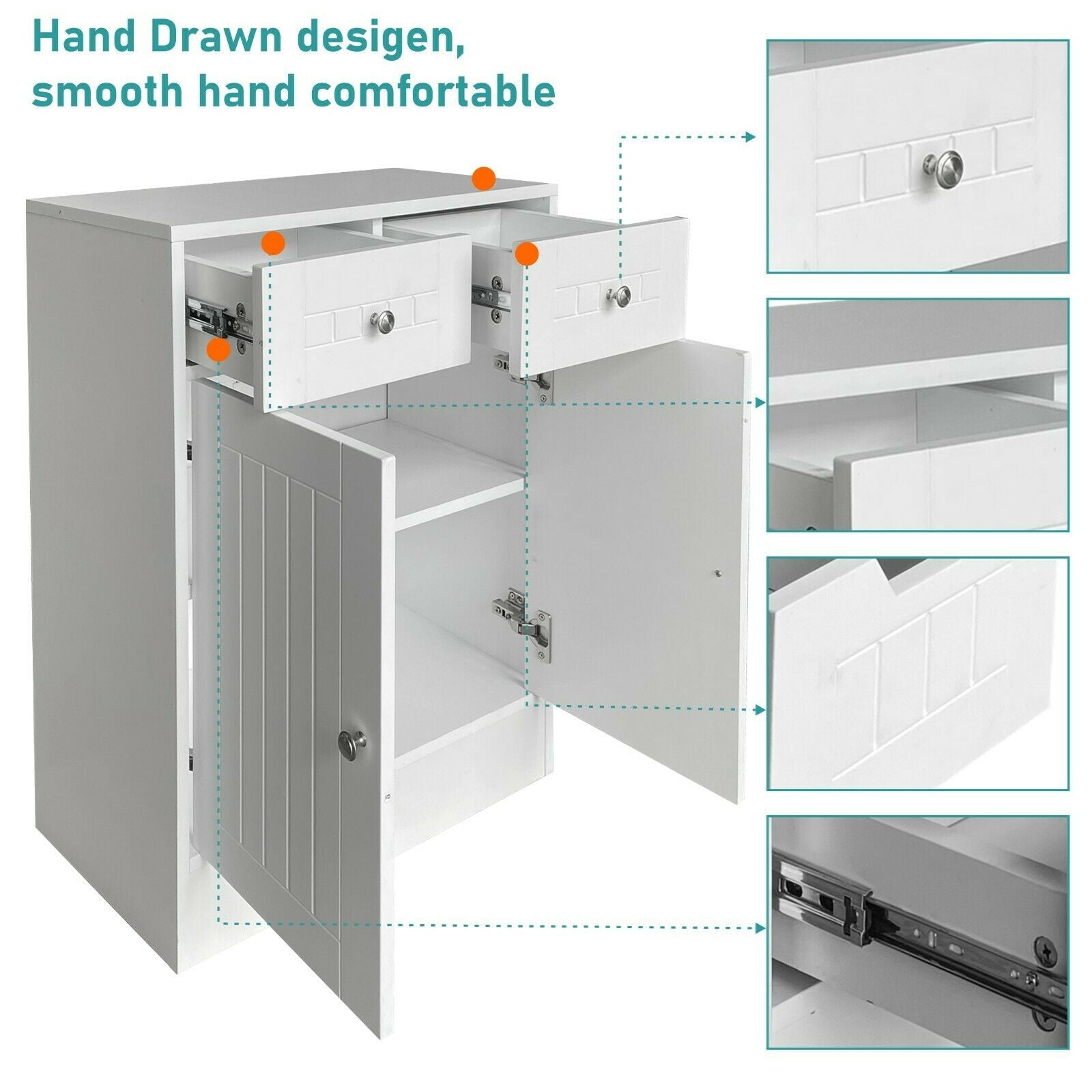 Hand Drawn desigen, smooth hand comfortable