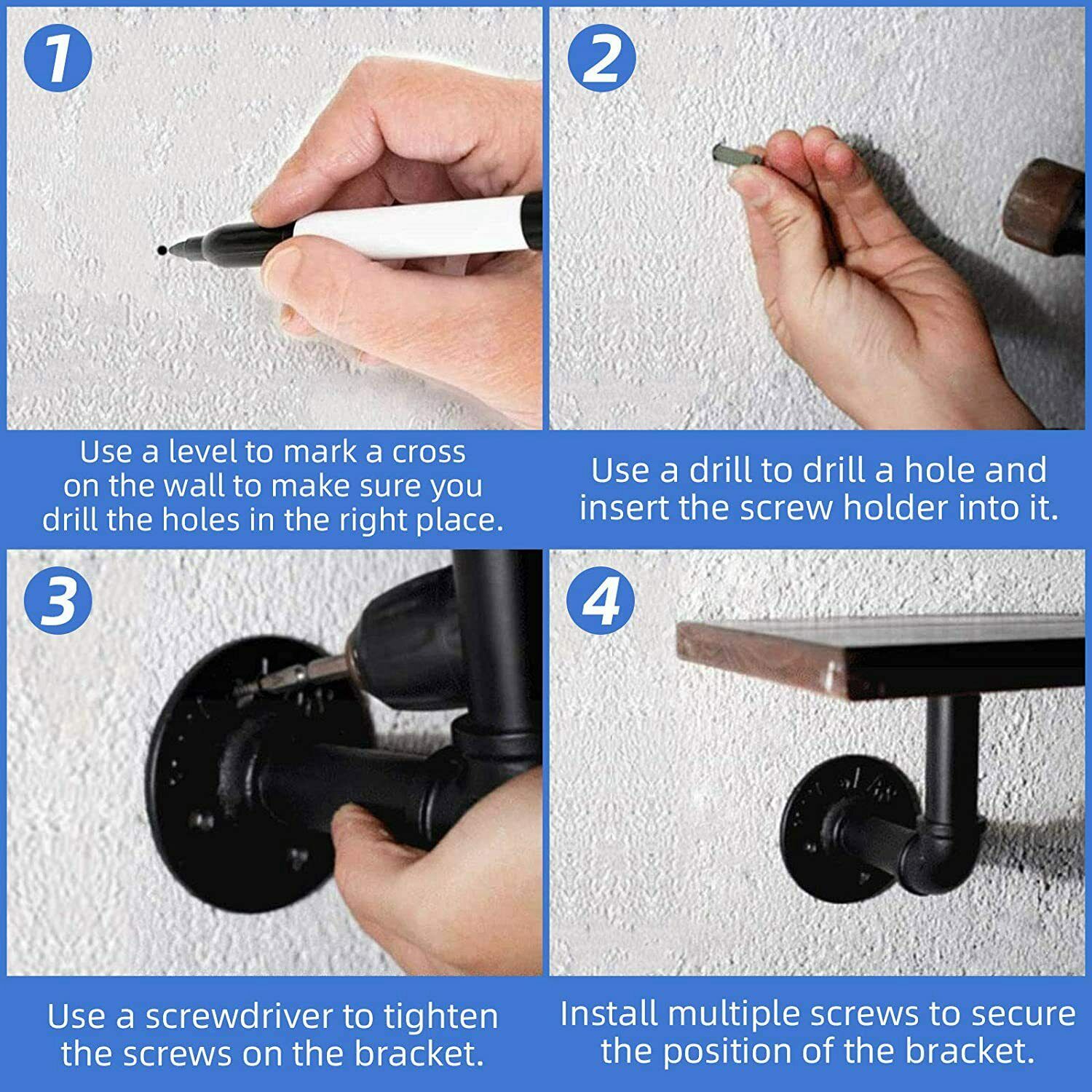 1

Use a level to mark a cross on the wall to make sure you drill the holes in the right place.

2

Use a drill to drill a hole and insert the screw holder into it.

3

Use a screwdriver to tighten the screws on the bracket.

4

Install multiple screws to secure the position of the bracket.