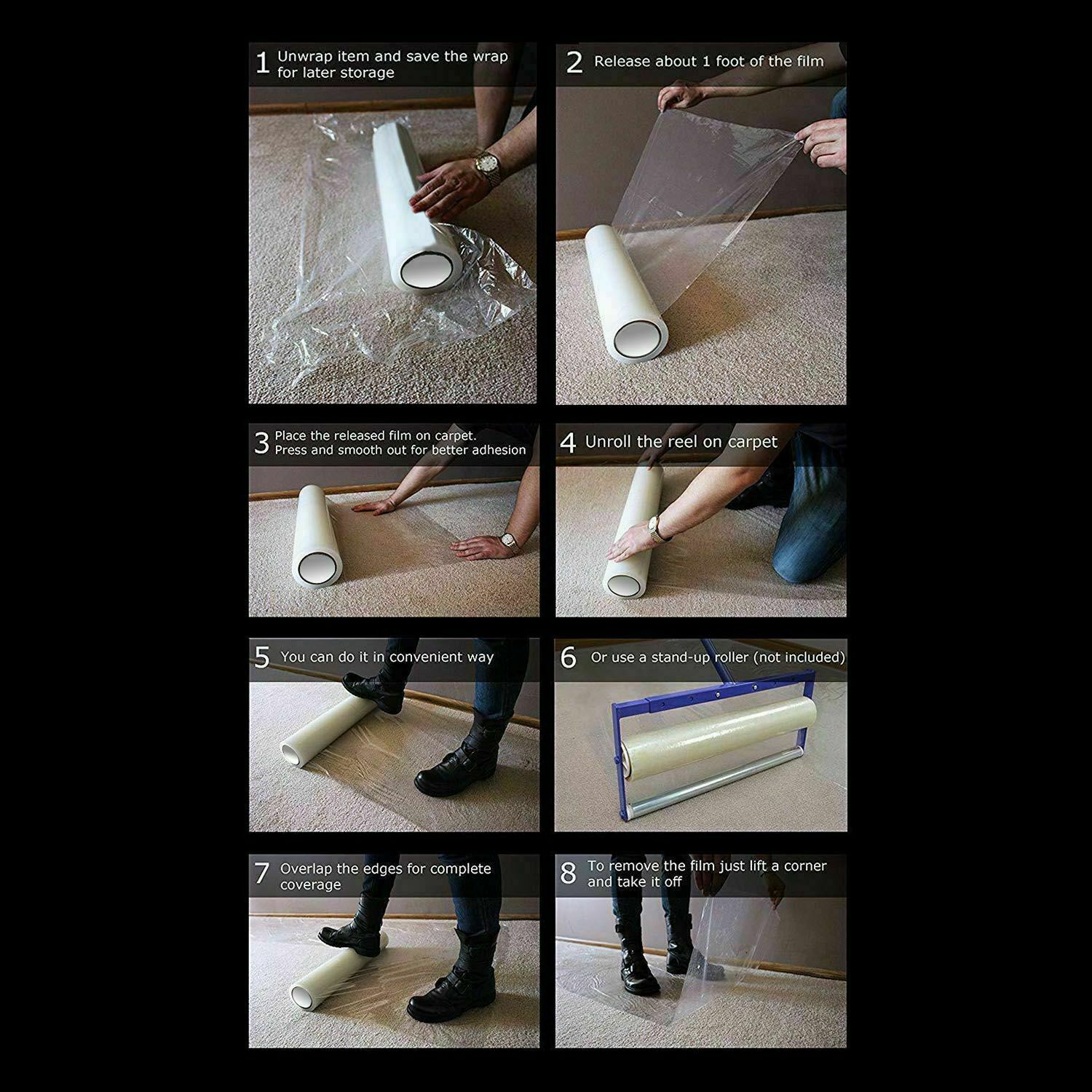 1 Unwrap item and save the wrap for later storage

2 Release about 1 foot of the film

3 Place the released film on carpet. Press and smooth out for better adhesion

4 Unroll the reel on carpet

5 You can do it in convenient way

6 Or use a stand-up roller (not included)

7 Overlap the edges for complete coverage

8 To remove the film just lift a corner and take it off