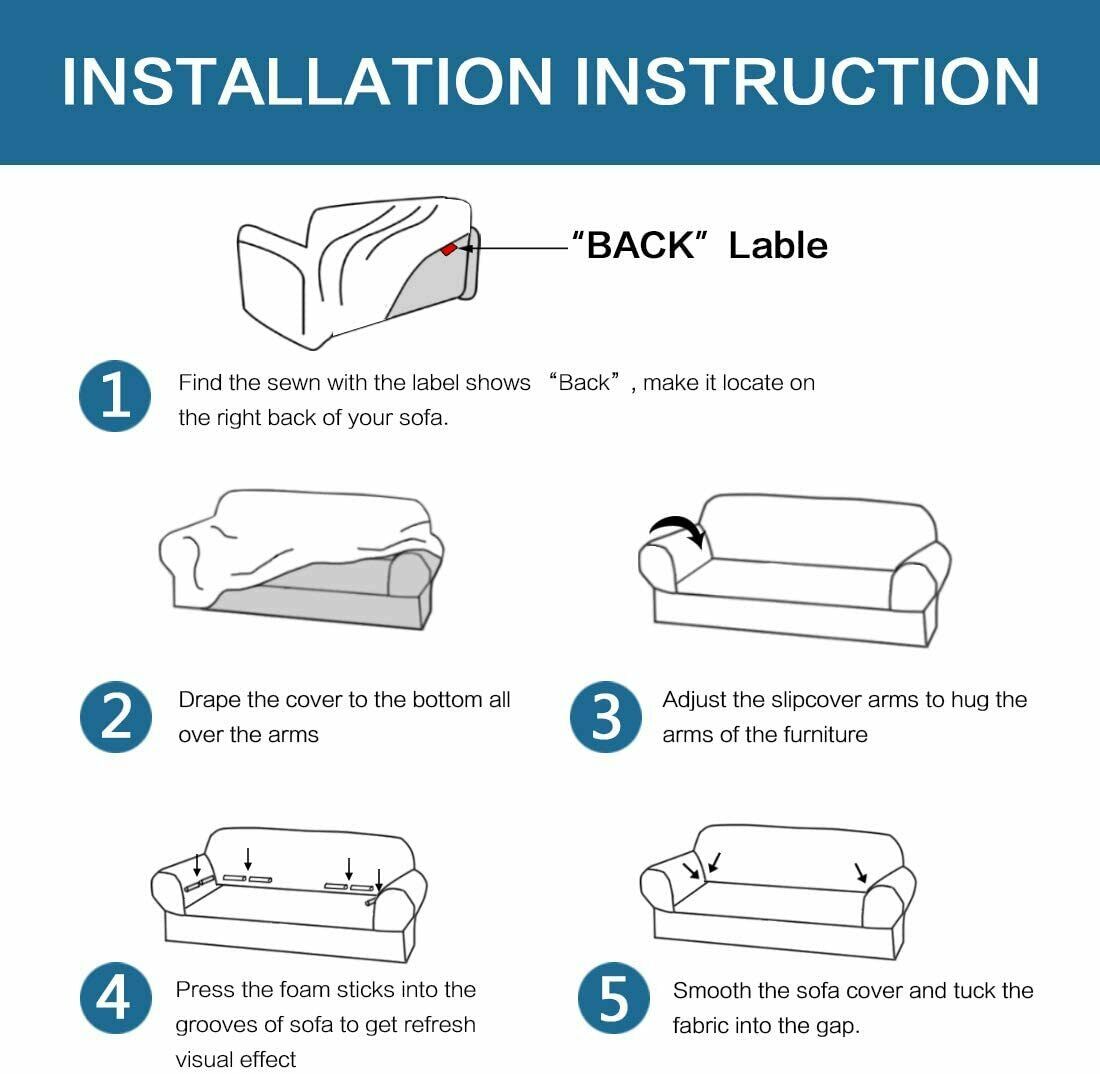 INSTALLATION INSTRUCTION

“BACK” Lable

1

Find the sewn with the label shows “Back”, make it locate on the right back of your sofa.

2

Drape the cover to the bottom all over the arms

3

Adjust the slipcover arms to hug the arms of the furniture

4

Press the foam sticks into the grooves of sofa to get refresh visual effect

5

Smooth the sofa cover and tuck the fabric into the gap.