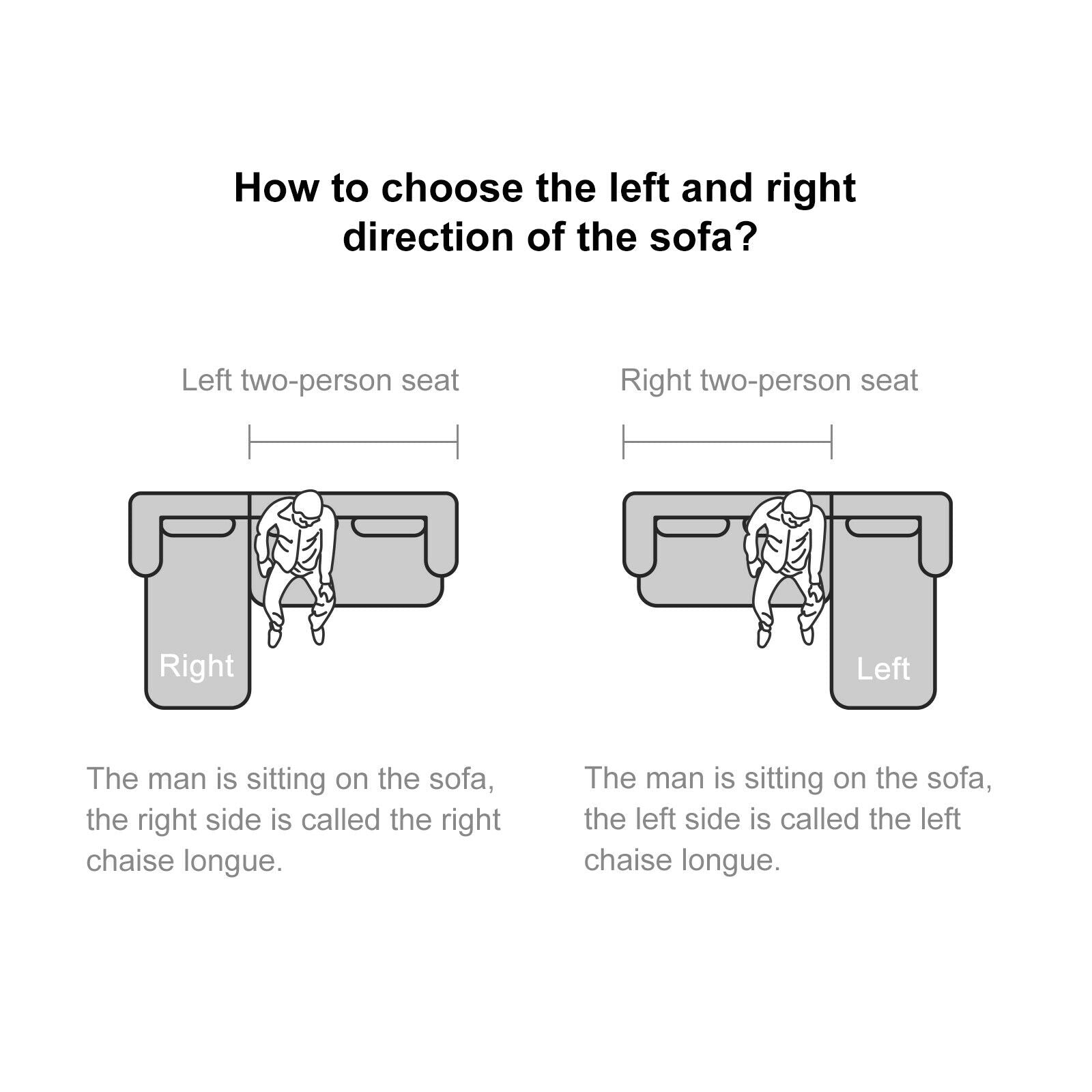 How to choose the left and right direction of the sofa?

Left two-person seat

Right

The man is sitting on the sofa, the right side is called the right chaise longue.

Right two-person seat

Left

The man is sitting on the sofa, the left side is called the left chaise longue.