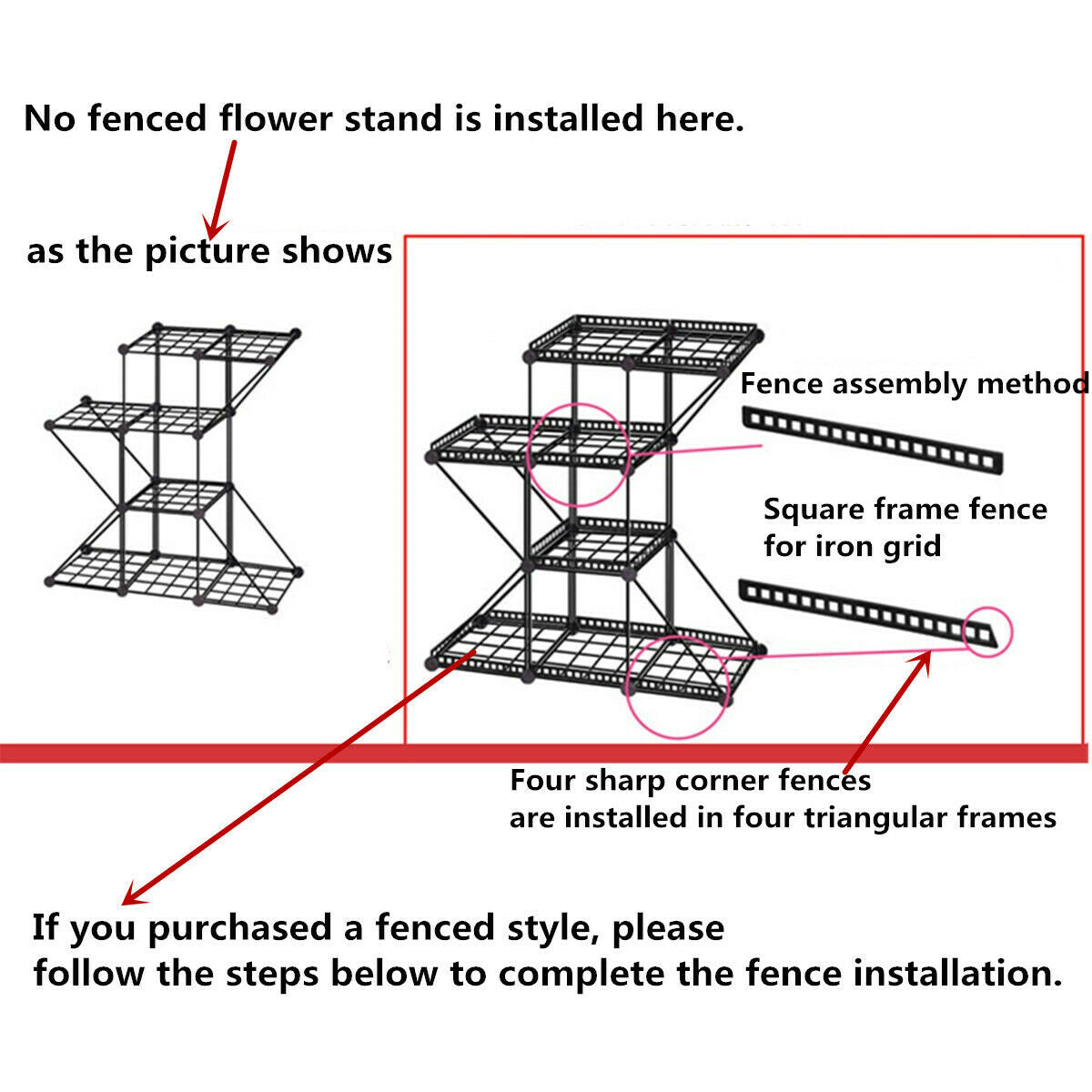 No fenced flower stand is installed here.

as the picture shows

Fence assembly method

Square frame fence for iron grid

Four sharp corner fences are installed in four triangular frames

If you purchased a fenced style, please follow the steps below to complete the fence installation.