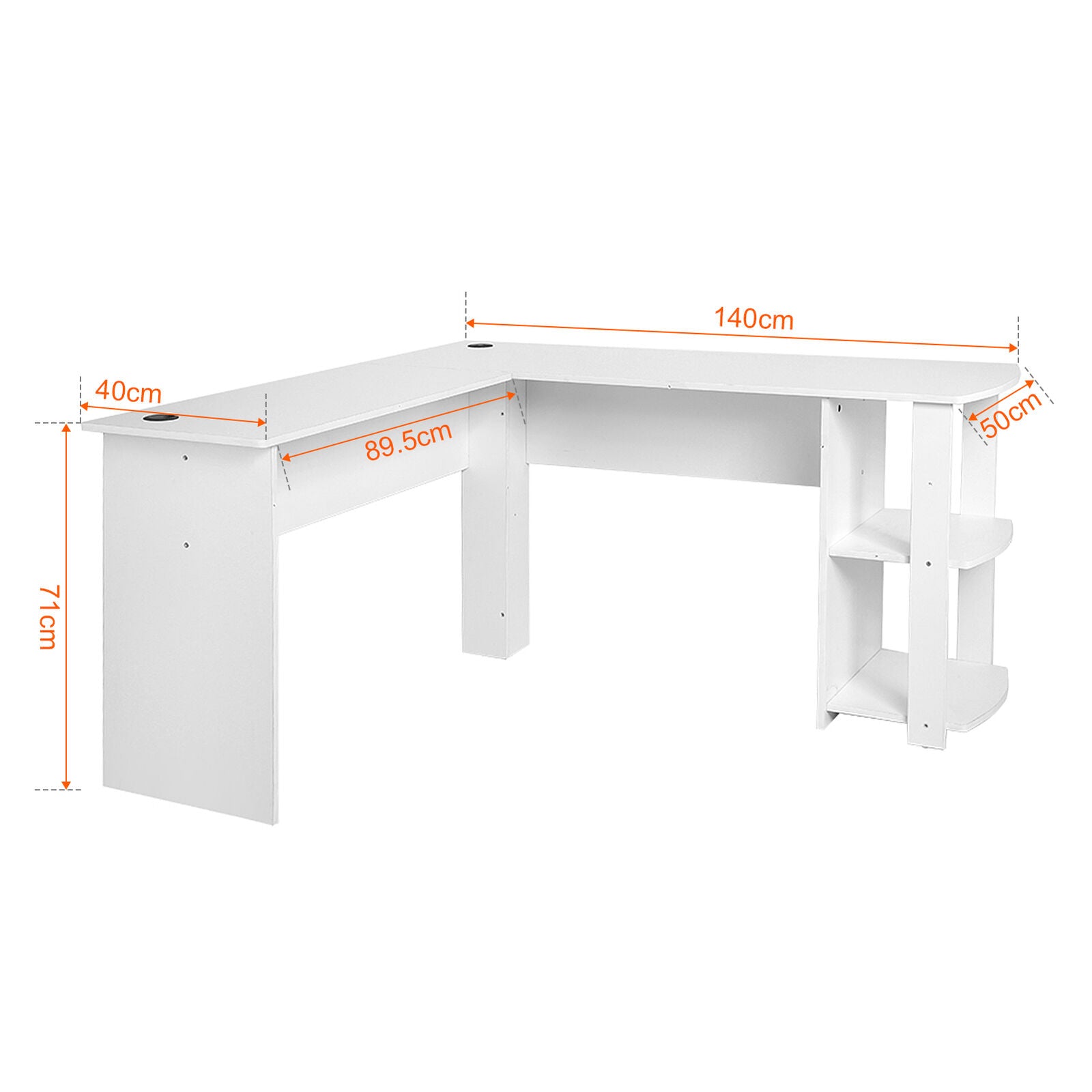 140cm
40cm
50cm
89.5cm
71cm