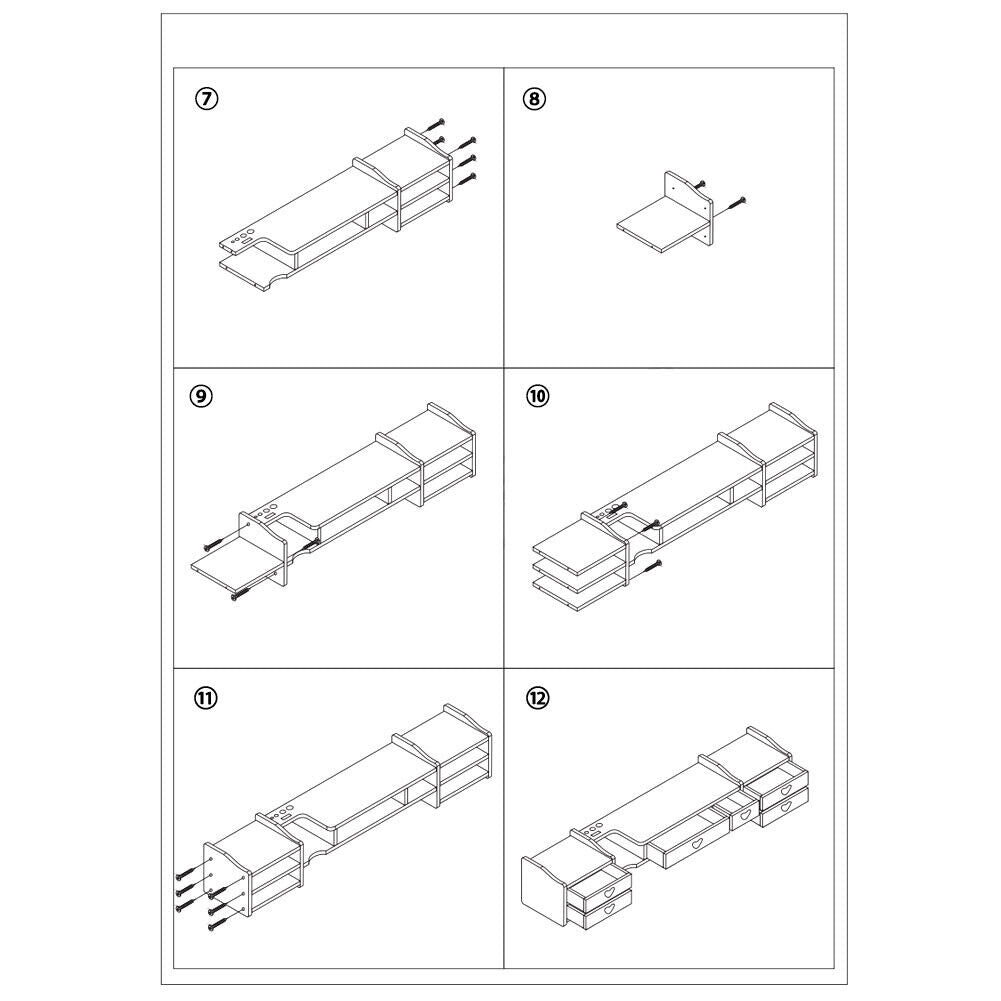 ⑦

⑧

⑨

⑩

⑪

⑫