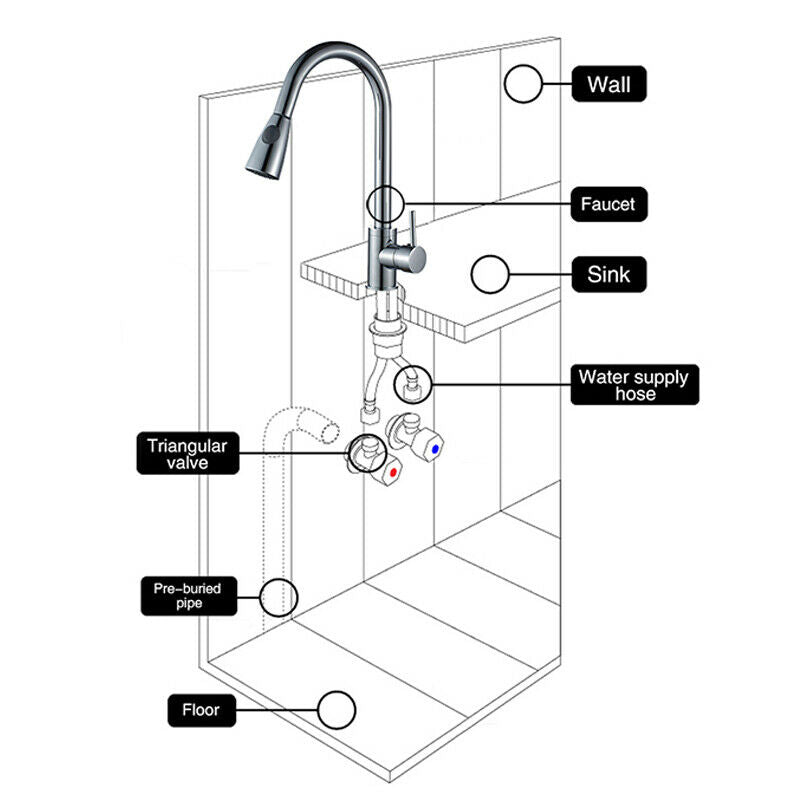 Wall

Faucet

Sink

Water supply hose

Triangular valve

Pre-buried pipe

Floor