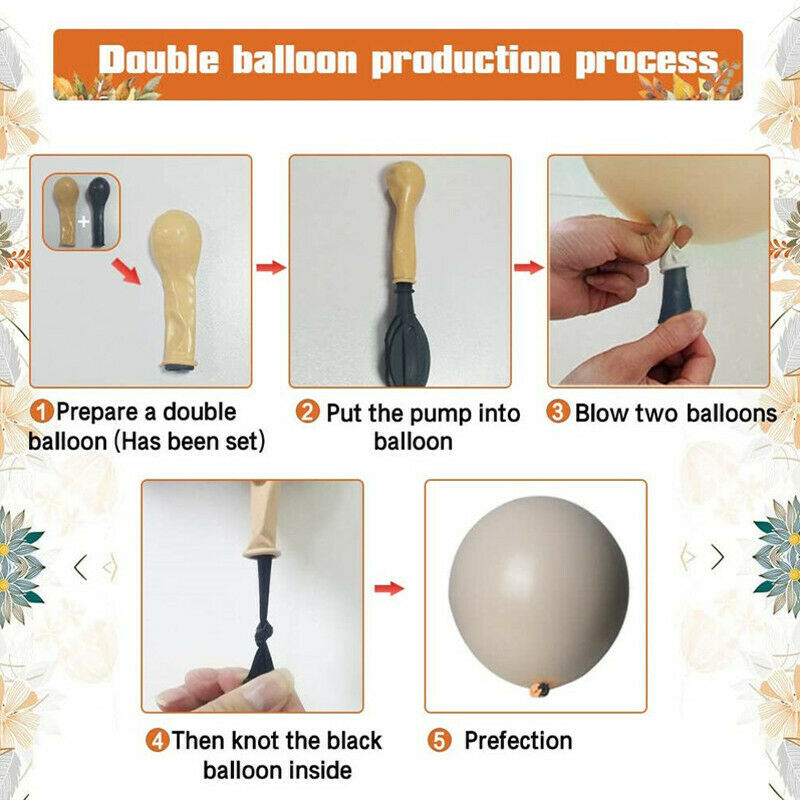 Double balloon production process

+

1 Prepare a double balloon (Has been set)

2 Put the pump into balloon

3 Blow two balloons

4 Then knot the black balloon inside

5 Prefection